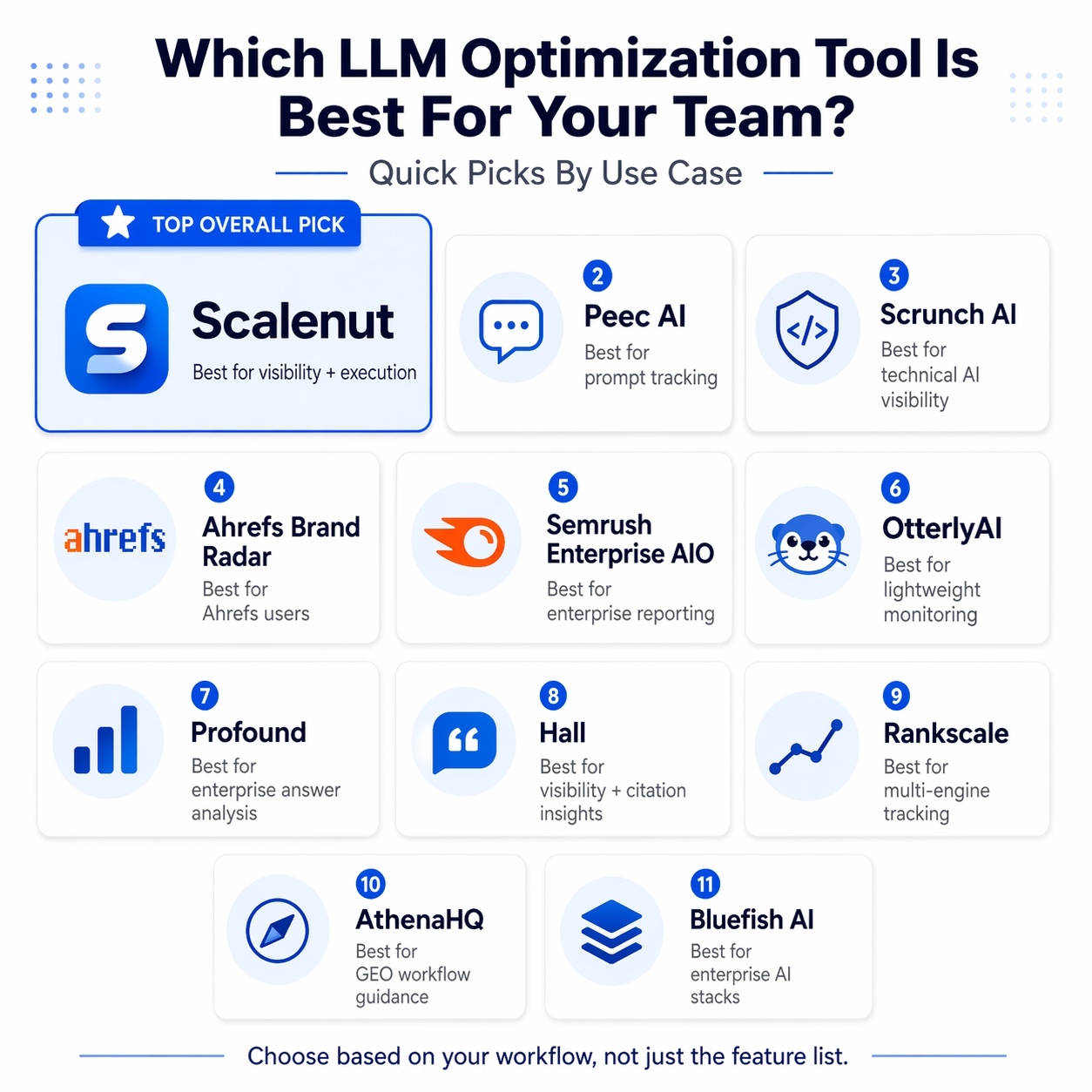 Which LLM Optimization Tool Is Best For Your Team?

Quick Picks By Use Case

TOP OVERALL PICK

Scalenut
Best for visibility + execution

2
Peec AI
Best for prompt tracking

3
Scrunch AI
Best for technical AI visibility

ahrefs
4
Ahrefs Brand Radar
Best for Ahrefs users

5
Semrush Enterprise AIO
Best for enterprise reporting

6
OtterlyAI
Best for lightweight monitoring

7
Profound
Best for enterprise answer analysis

8
Hall
Best for visibility + citation insights

9
Rankscale
Best for multi-engine tracking

10
AthenaHQ
Best for GEO workflow guidance

11
Bluefish AI
Best for enterprise AI stacks

Choose based on your workflow, not just the feature list.