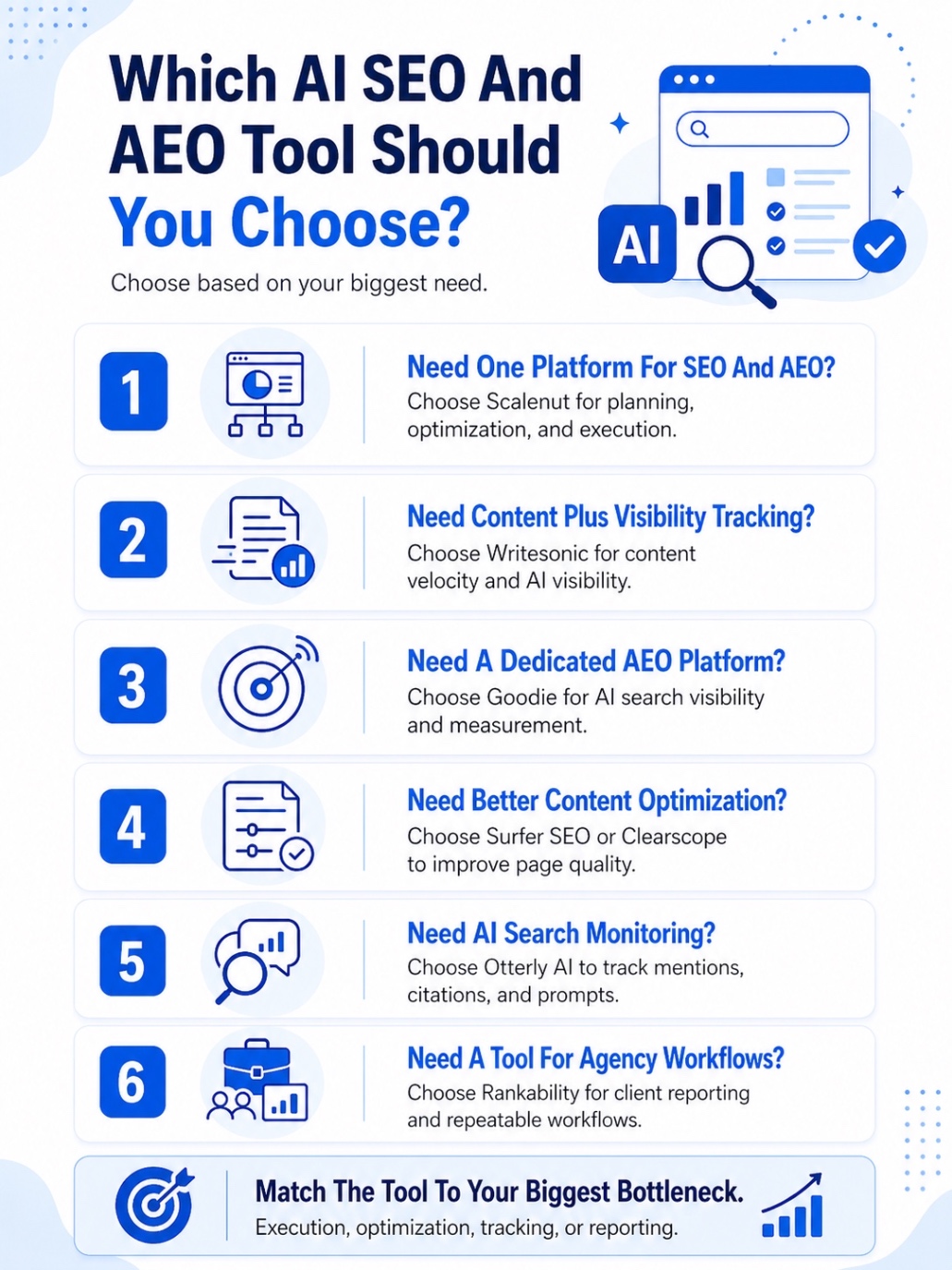 Which AI SEO And AEO Tool Should You Choose?

Choose based on your biggest need.

AI

1

Need One Platform For SEO And AEO?
Choose Scalenut for planning, optimization, and execution.

2

Need Content Plus Visibility Tracking?
Choose Writesonic for content velocity and AI visibility.

3

Need A Dedicated AEO Platform?
Choose Goodie for AI search visibility and measurement.

4

Need Better Content Optimization?
Choose Surfer SEO or Clearscope to improve page quality.

5

Need AI Search Monitoring?
Choose Otterly AI to track mentions, citations, and prompts.

6

Need A Tool For Agency Workflows?
Choose Rankability for client reporting and repeatable workflows.

Match The Tool To Your Biggest Bottleneck.
Execution, optimization, tracking, or reporting.