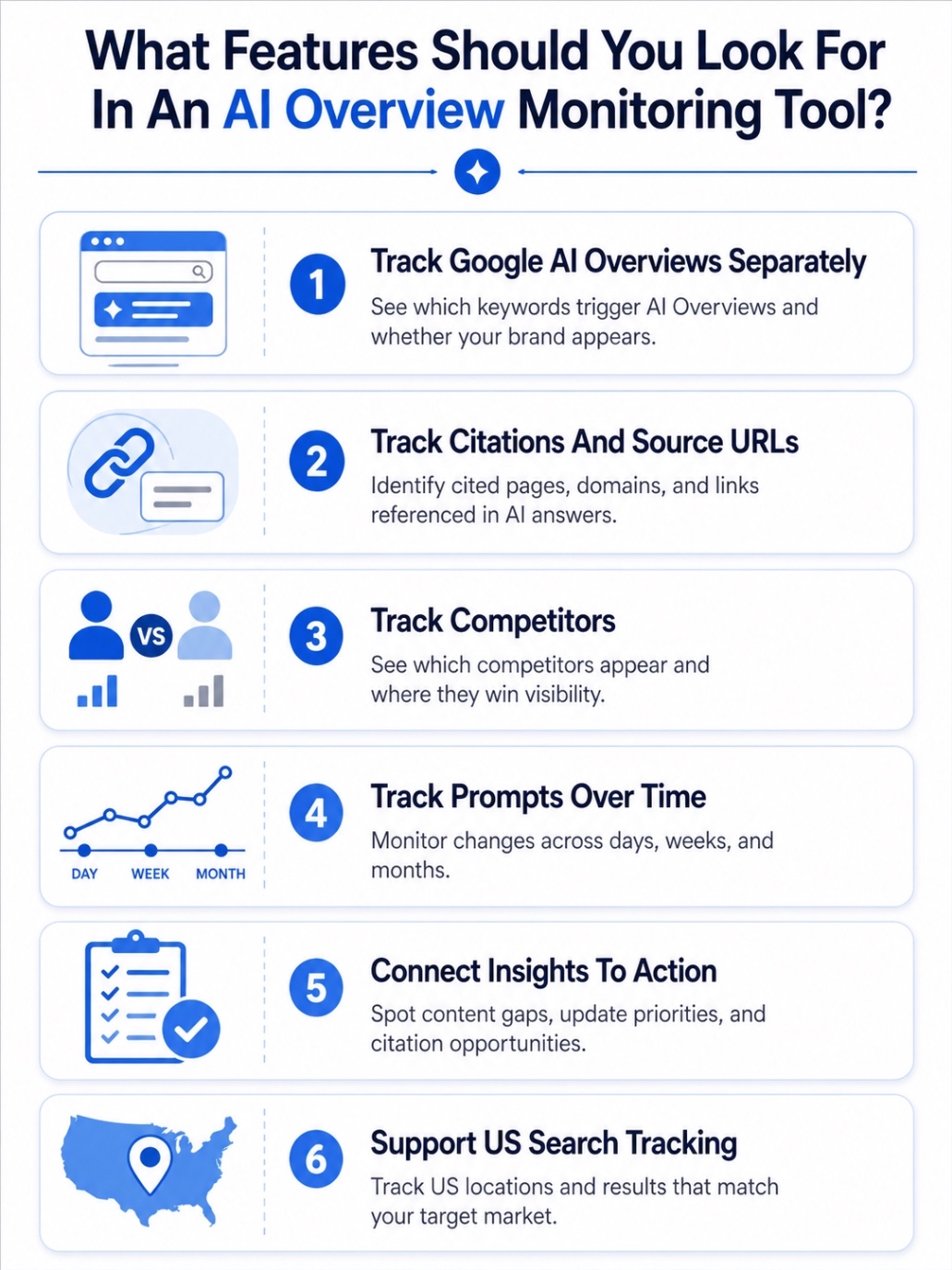 What Features Should You Look For In An AI Overview Monitoring Tool?

1 Track Google AI Overviews Separately

See which keywords trigger AI Overviews and whether your brand appears.

2 Track Citations And Source URLs

Identify cited pages, domains, and links referenced in AI answers.

VS

3 Track Competitors

See which competitors appear and where they win visibility.

DAY WEEK MONTH

4 Track Prompts Over Time

Monitor changes across days, weeks, and months.

5 Connect Insights To Action

Spot content gaps, update priorities, and citation opportunities.

6 Support US Search Tracking

Track US locations and results that match your target market.