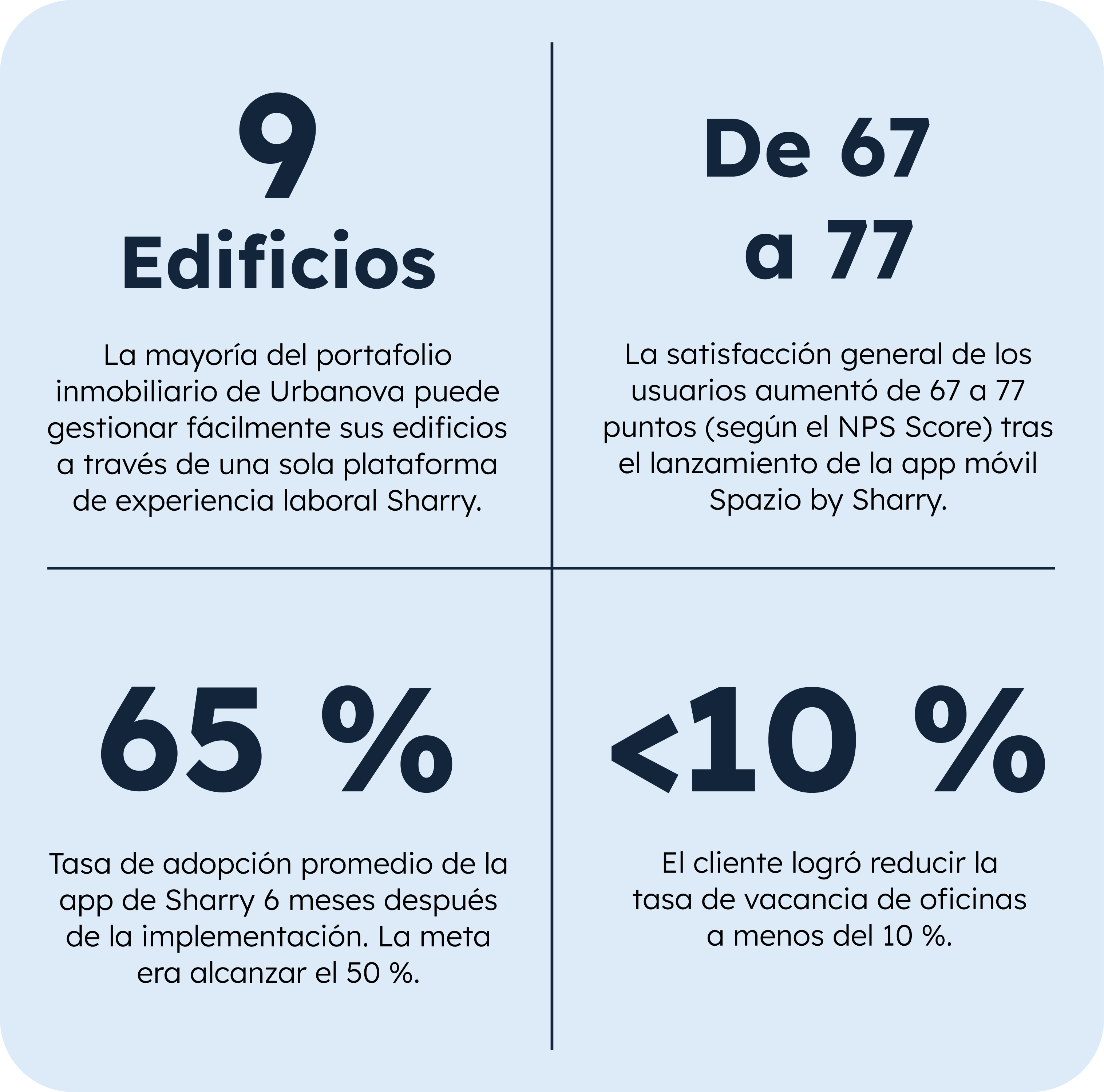 9
Edificios

La mayoría del portafolio inmobiliario de Urbanova puede gestionar fácilmente sus edificios a través de una sola plataforma de experiencia laboral Sharry.

De 67
a 77

La satisfacción general de los usuarios aumentó de 67 a 77 puntos (según el NPS Score) tras el lanzamiento de la app móvil Spazio by Sharry.

65 %

Tasa de adopción promedio de la app de Sharry 6 meses después de la implementación. La meta era alcanzar el 50 %.

<10 %

El cliente logró reducir la tasa de vacancia de oficinas a menos del 10 %.