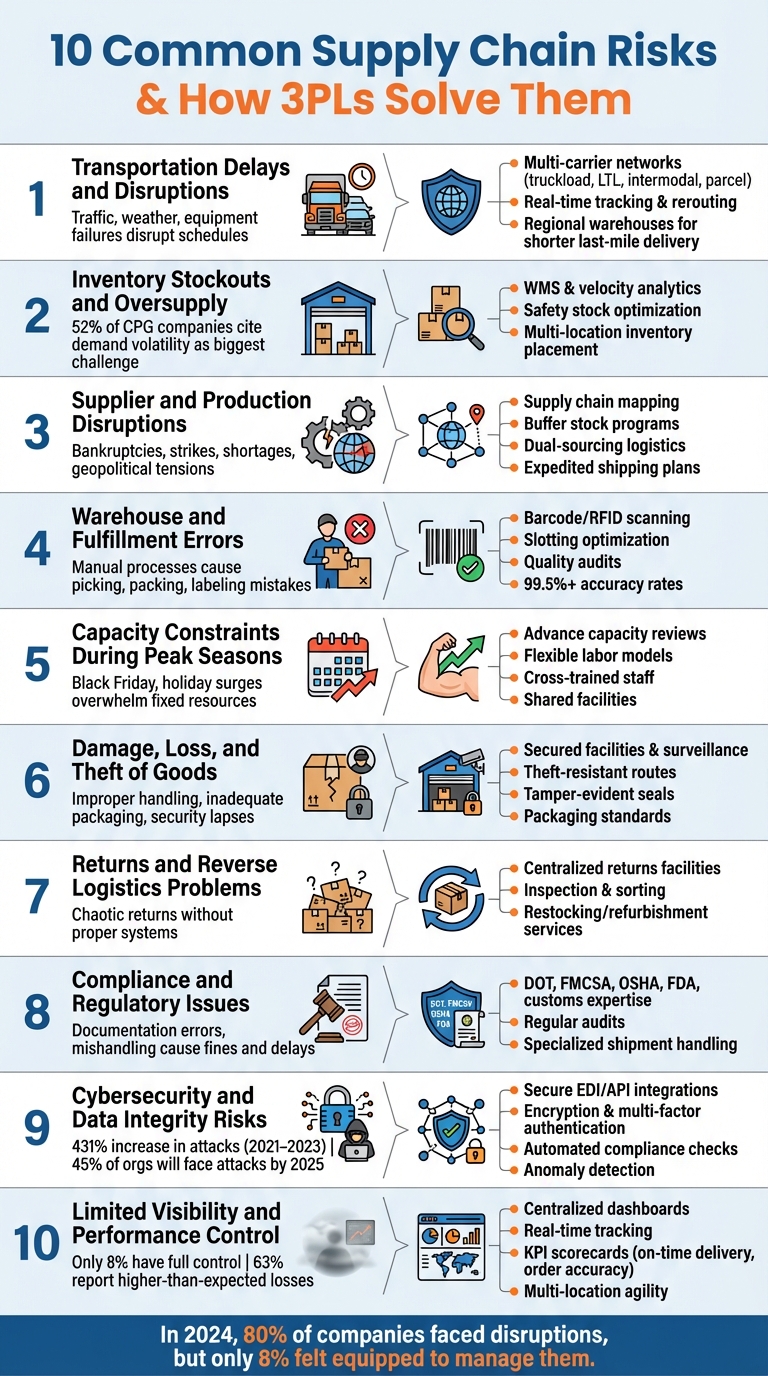 10 Common Supply Chain Risks & How 3PLs Solve Them

1
Transportation Delays and Disruptions
Traffic, weather, equipment failures disrupt schedules
Multi-carrier networks (truckload, LTL, intermodal, parcel)
Real-time tracking & rerouting
Regional warehouses for shorter last-mile delivery

2
Inventory Stockouts and Oversupply
52% of CPG companies cite demand volatility as biggest challenge
WMS & velocity analytics
Safety stock optimization
Multi-location inventory placement

3
Supplier and Production Disruptions
Bankruptcies, strikes, shortages, geopolitical tensions
Supply chain mapping
Buffer stock programs
Dual-sourcing logistics
Expedited shipping plans

4
Warehouse and Fulfillment Errors
Manual processes cause picking, packing, labeling mistakes
Barcode/RFID scanning
Slotting optimization
Quality audits
99.5%+ accuracy rates

5
Capacity Constraints During Peak Seasons
Black Friday, holiday surges overwhelm fixed resources
Advance capacity reviews
Flexible labor models
Cross-trained staff
Shared facilities

6
Damage, Loss, and Theft of Goods
Improper handling, inadequate packaging, security lapses
Secured facilities & surveillance
Theft-resistant routes
Tamper-evident seals
Packaging standards

7
Returns and Reverse Logistics Problems
Chaotic returns without proper systems
Centralized returns facilities
Inspection & sorting
Restocking/refurbishment services

8
Compliance and Regulatory Issues
Documentation errors, mishandling cause fines and delays
SCT, FMCSV OSHA FOA
DOT, FMCSA, OSHA, FDA, customs expertise
Regular audits
Specialized shipment handling

9
Cybersecurity and Data Integrity Risks
431% increase in attacks (2021–2023) | 45% of orgs will face attacks by 2025
Secure EDI/API integrations
Encryption & multi-factor authentication
Automated compliance checks
Anomaly detection

10
Limited Visibility and Performance Control
Only 8% have full control | 63% report higher-than-expected losses
Centralized dashboards
Real-time tracking
KPI scorecards (on-time delivery, order accuracy)
Multi-location agility

In 2024, 80% of companies faced disruptions, but only 8% felt equipped to manage them.