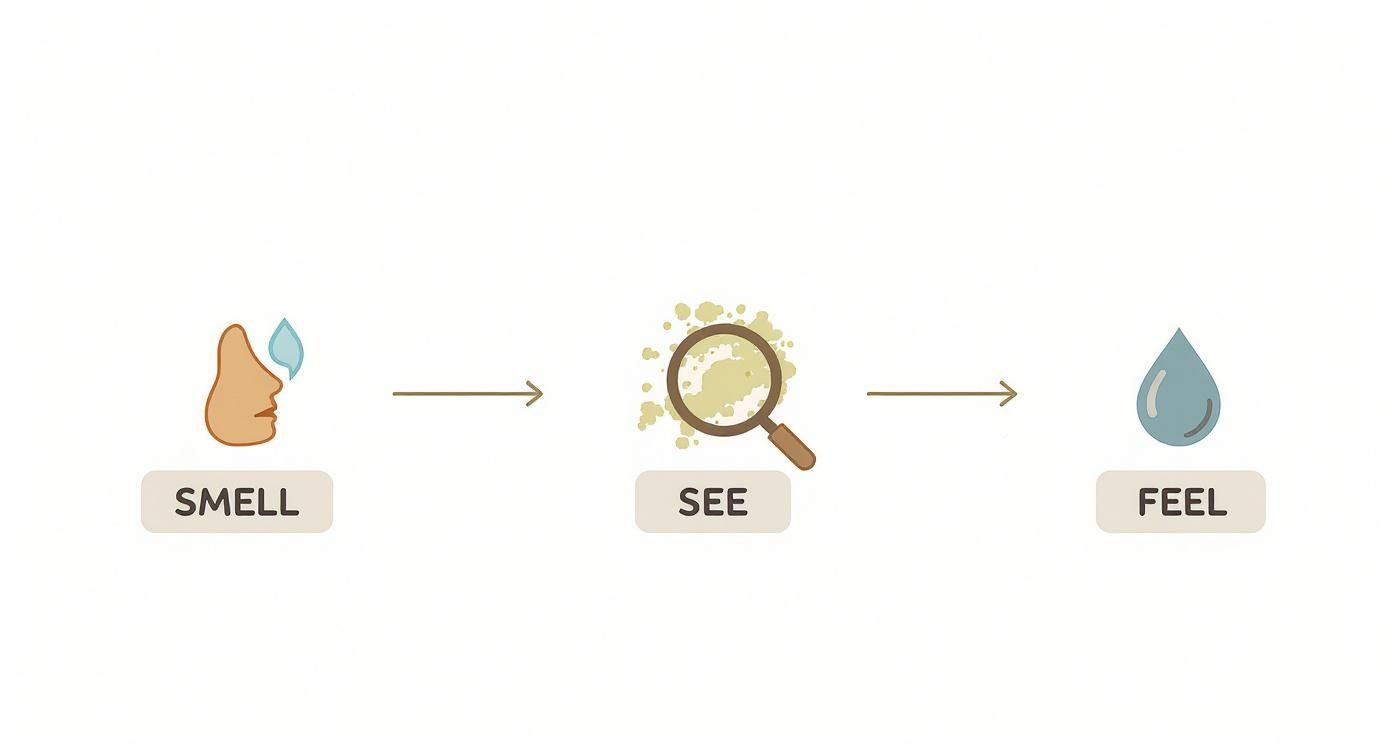 SMELL

SEE

FEEL