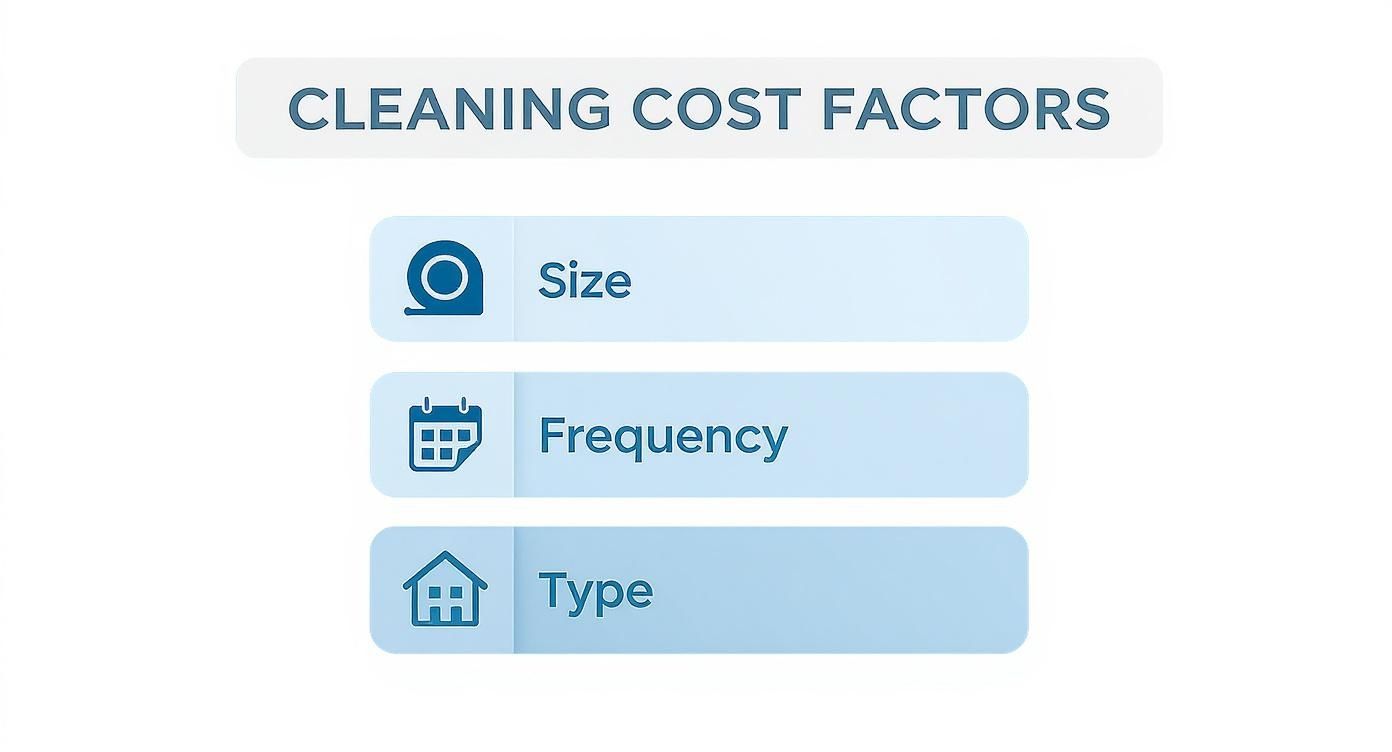 CLEANING COST FACTORS

Size

Frequency

Type