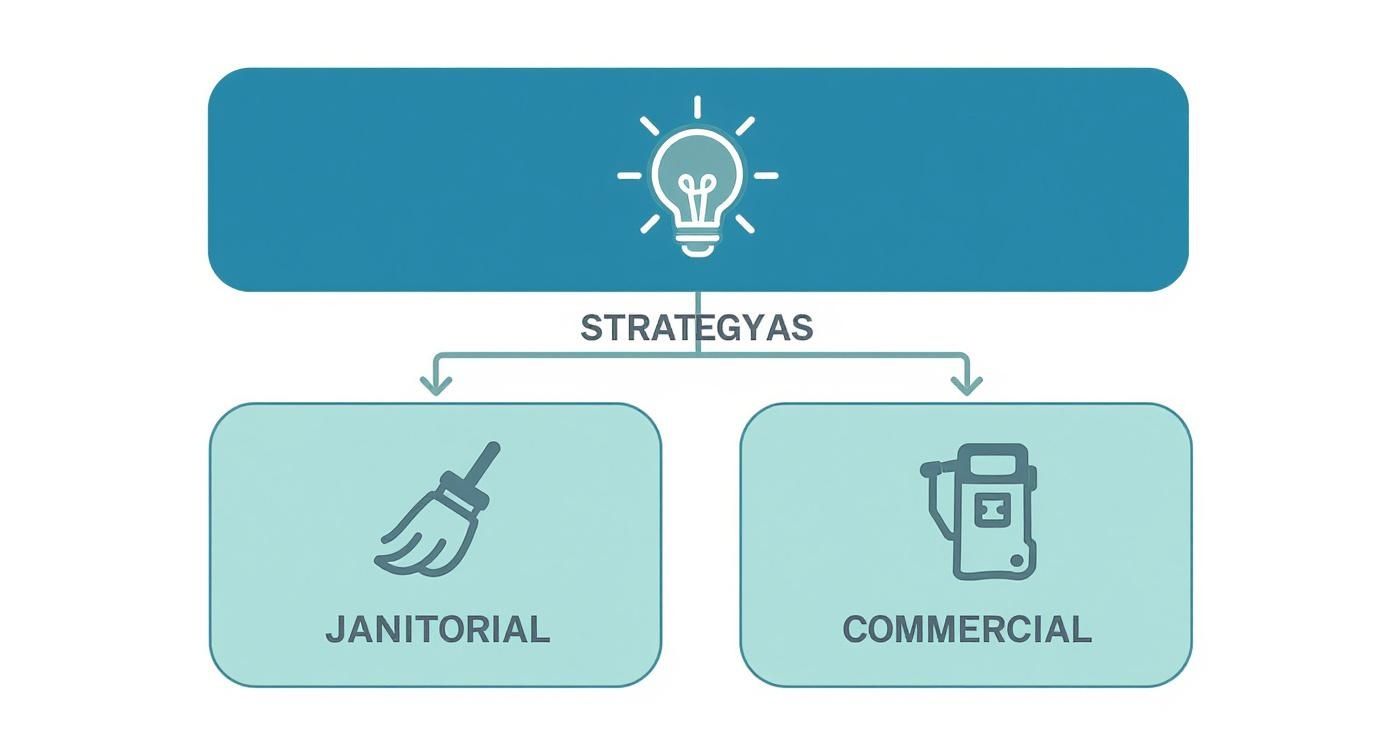 STRATEGYAS

JANITORIAL

COMMERCIAL