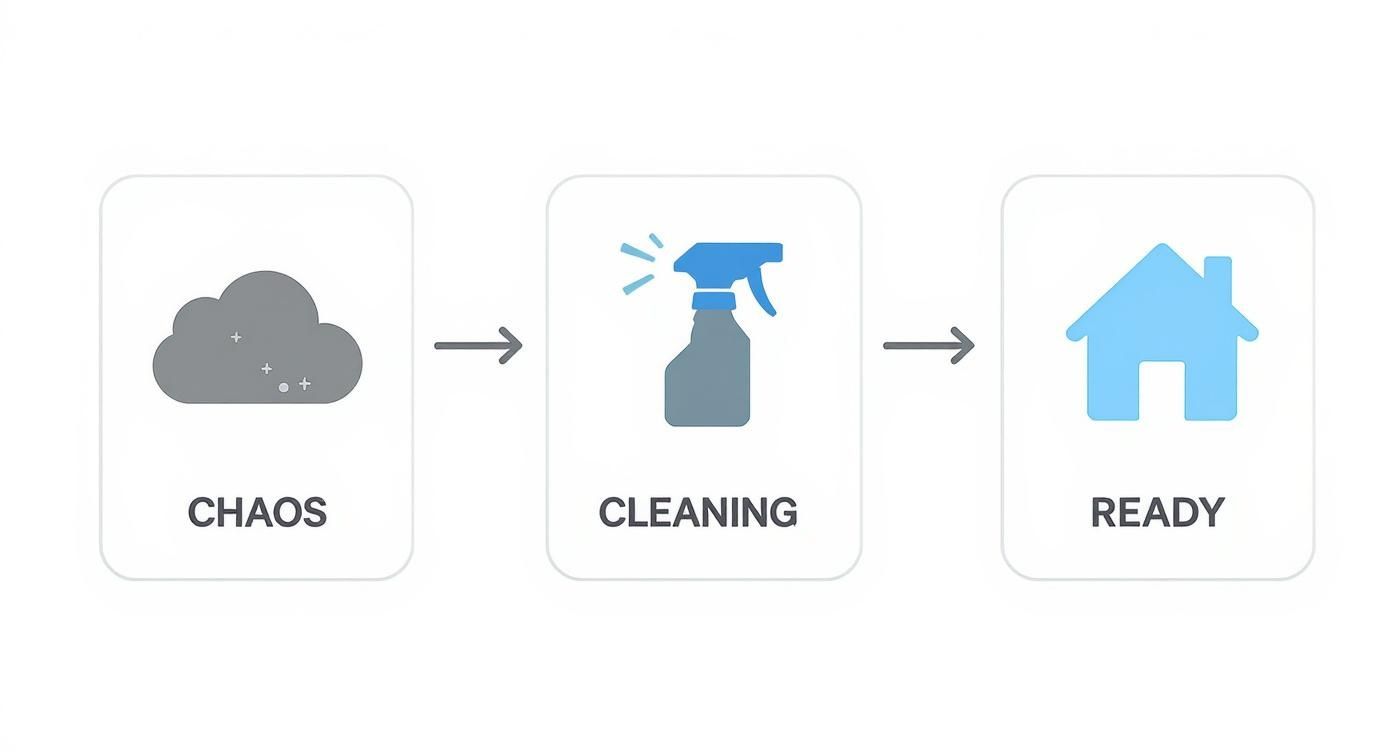 CHAOS

CLEANING

READY