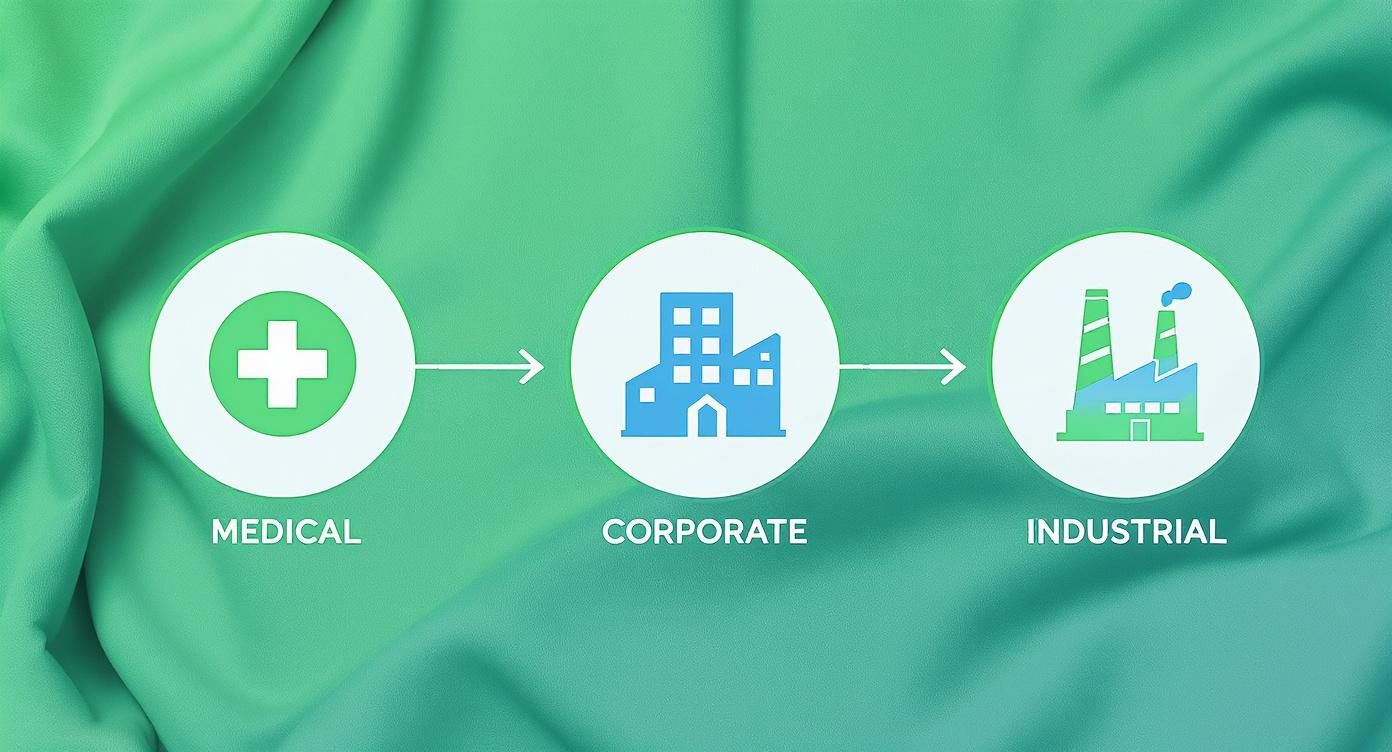 MEDICAL

CORPORATE

INDUSTRIAL