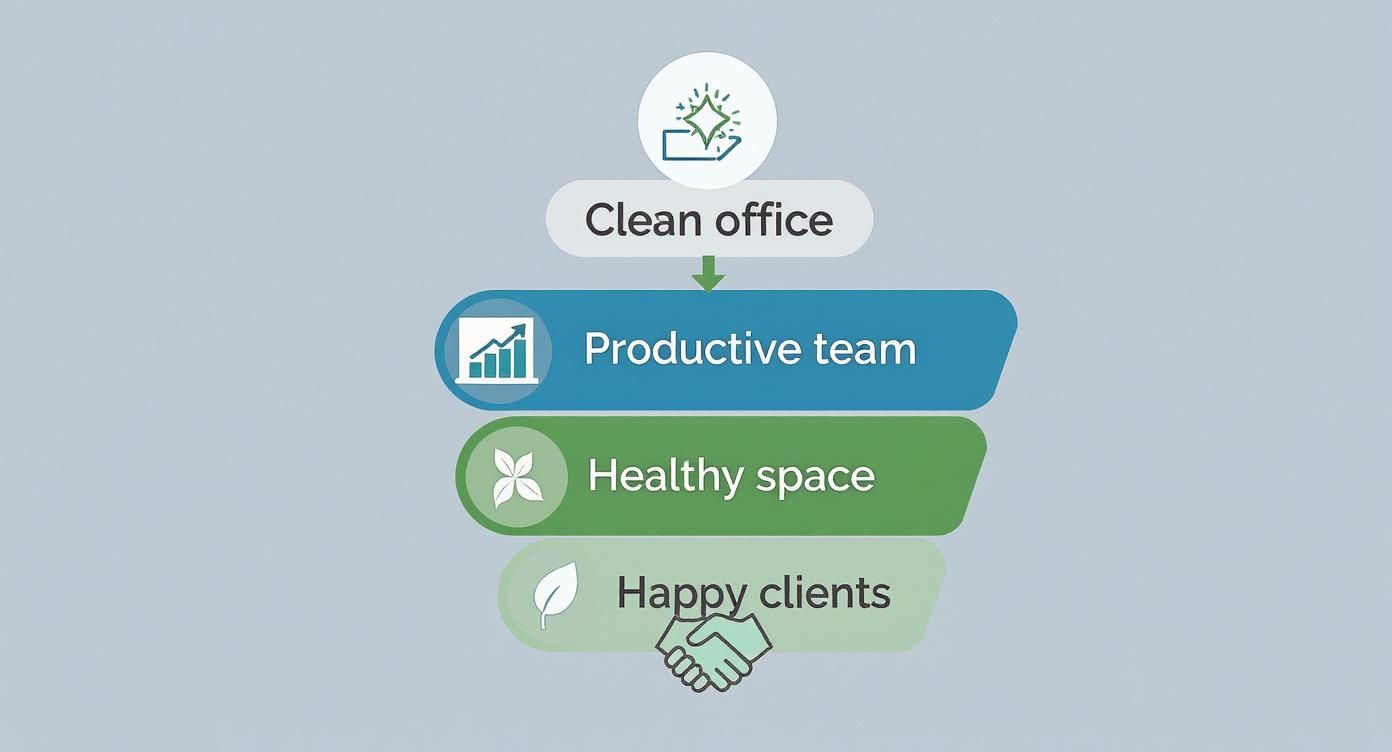 Clean office

Productive team

Healthy space

Happy clients