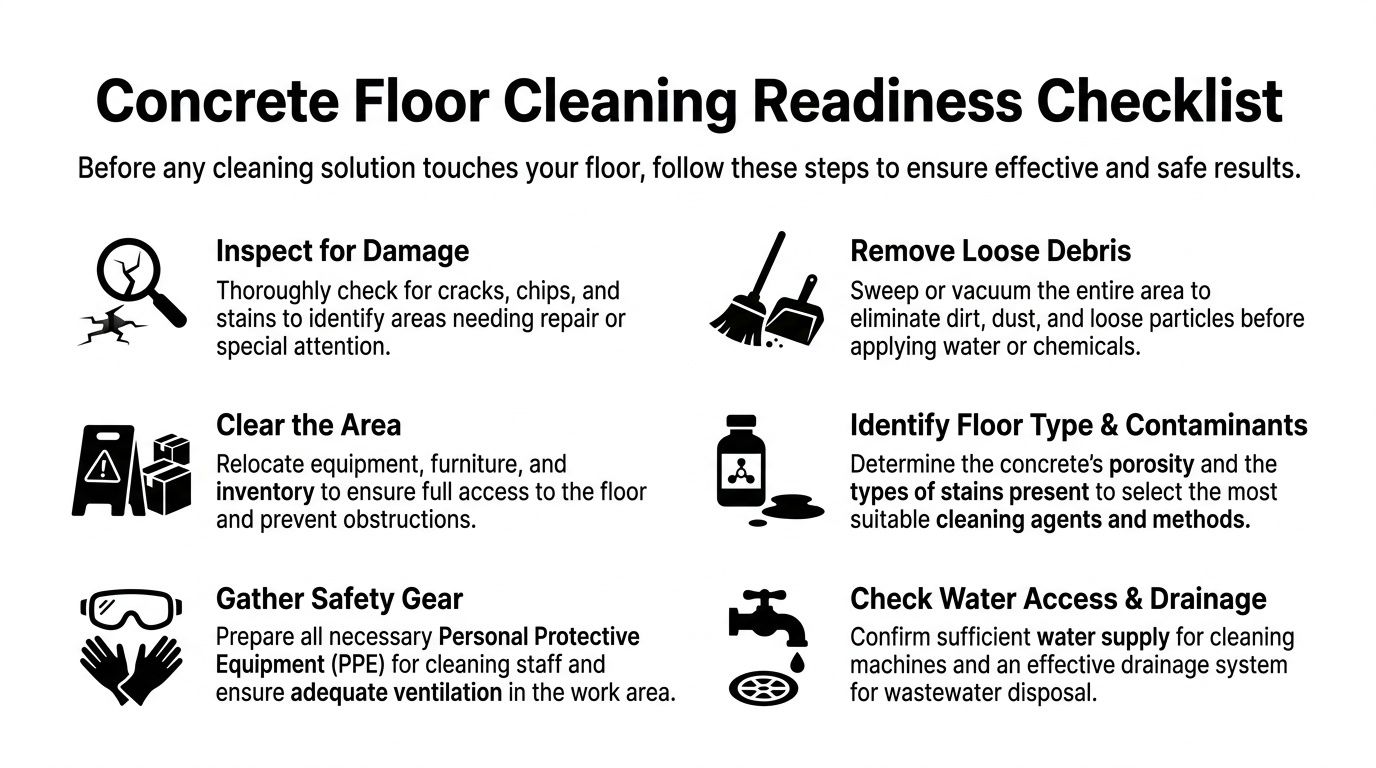 Concrete Floor Cleaning Readiness Checklist

Before any cleaning solution touches your floor, follow these steps to ensure effective and safe results.

Inspect for Damage
Thoroughly check for cracks, chips, and stains to identify areas needing repair or special attention.

Clear the Area
Relocate equipment, furniture, and inventory to ensure full access to the floor and prevent obstructions.

Gather Safety Gear
Prepare all necessary Personal Protective Equipment (PPE) for cleaning staff and ensure adequate ventilation in the work area.

Remove Loose Debris
Sweep or vacuum the entire area to eliminate dirt, dust, and loose particles before applying water or chemicals.

Identify Floor Type & Contaminants
Determine the concrete's porosity and the types of stains present to select the most suitable cleaning agents and methods.

Check Water Access & Drainage
Confirm sufficient water supply for cleaning machines and an effective drainage system for wastewater disposal.