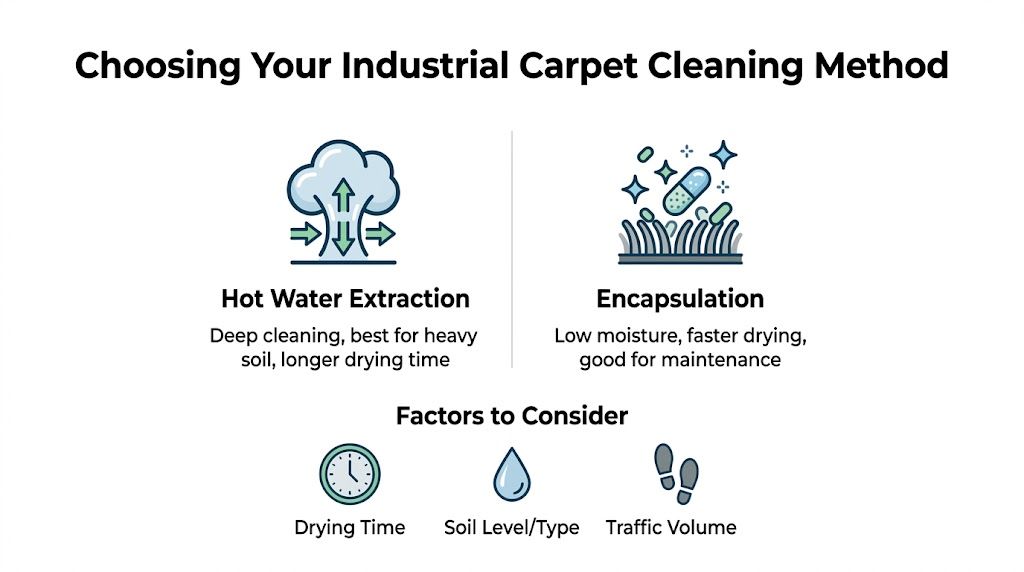 Choosing Your Industrial Carpet Cleaning Method

Hot Water Extraction

Deep cleaning, best for heavy soil, longer drying time

Encapsulation

Low moisture, faster drying, good for maintenance

Factors to Consider

Drying Time

Soil Level/Type

Traffic Volume