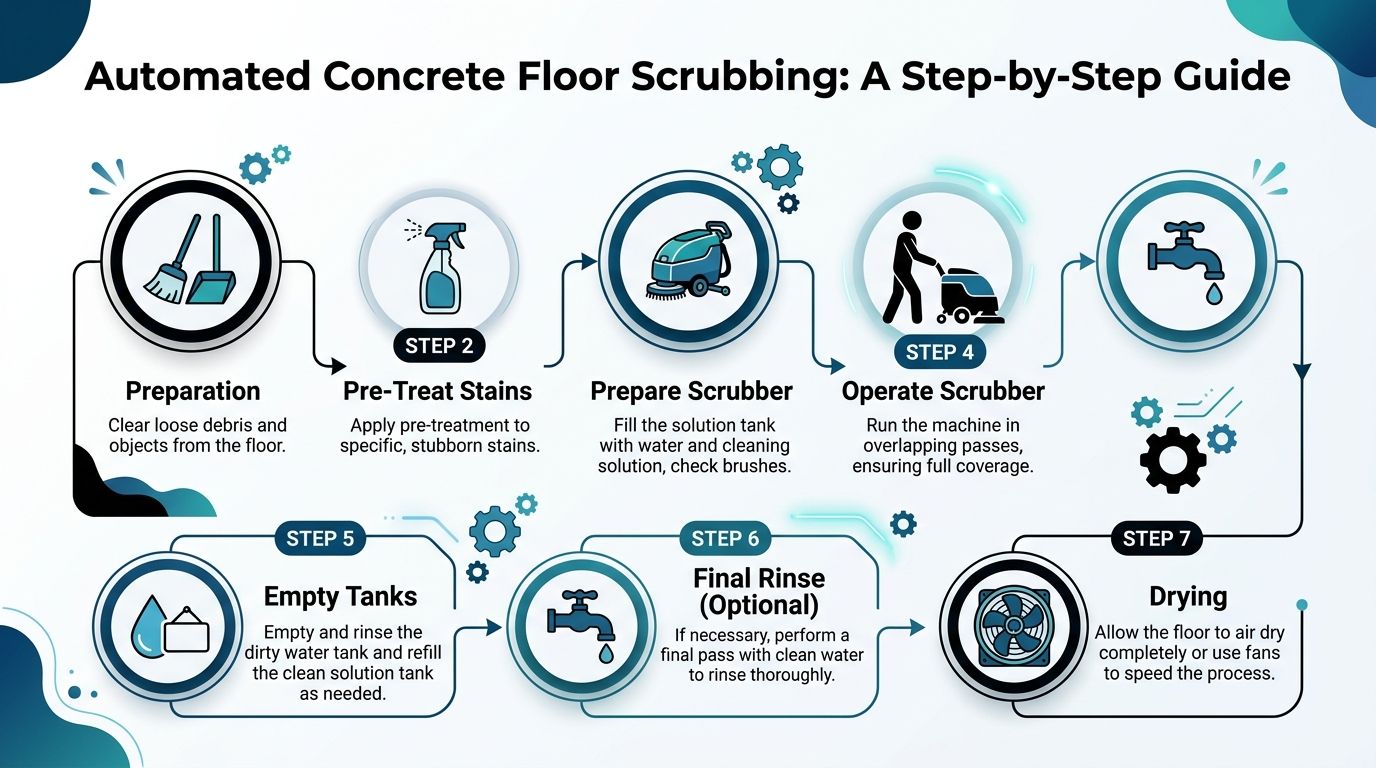 Automated Concrete Floor Scrubbing: A Step-by-Step Guide

Preparation

Clear loose debris and objects from the floor.

STEP 2

Pre-Treat Stains

Apply pre-treatment to specific, stubborn stains.

Prepare Scrubber

Fill the solution tank with water and cleaning solution, check brushes.

STEP 4

Operate Scrubber

Run the machine in overlapping passes, ensuring full coverage.

STEP 5

Empty Tanks

Empty and rinse the dirty water tank and refill the clean solution tank as needed.

STEP 6

Final Rinse (Optional)

If necessary, perform a final pass with clean water to rinse thoroughly.

STEP 7

Drying

Allow the floor to air dry completely or use fans to speed the process.