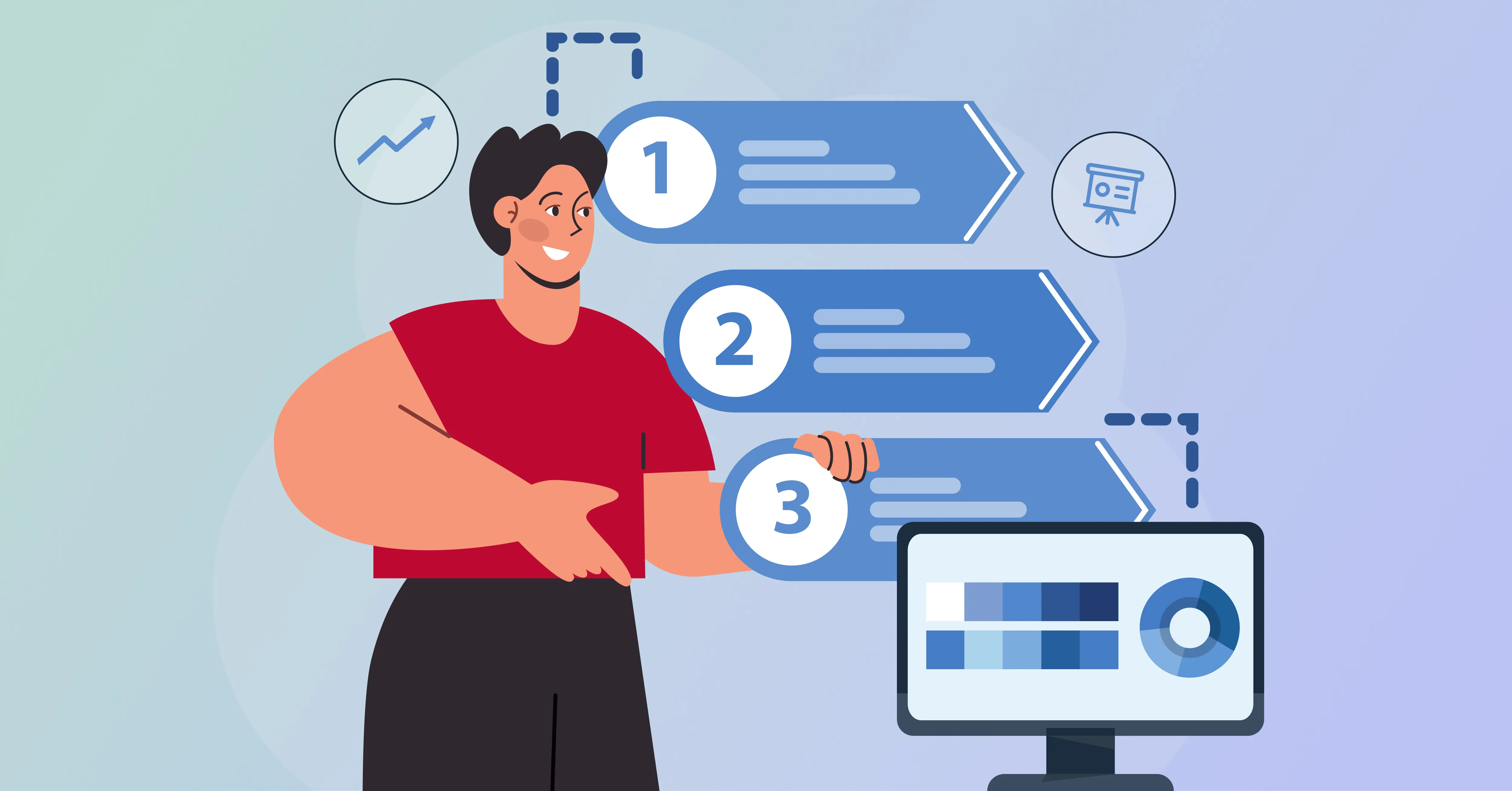 1

2

3