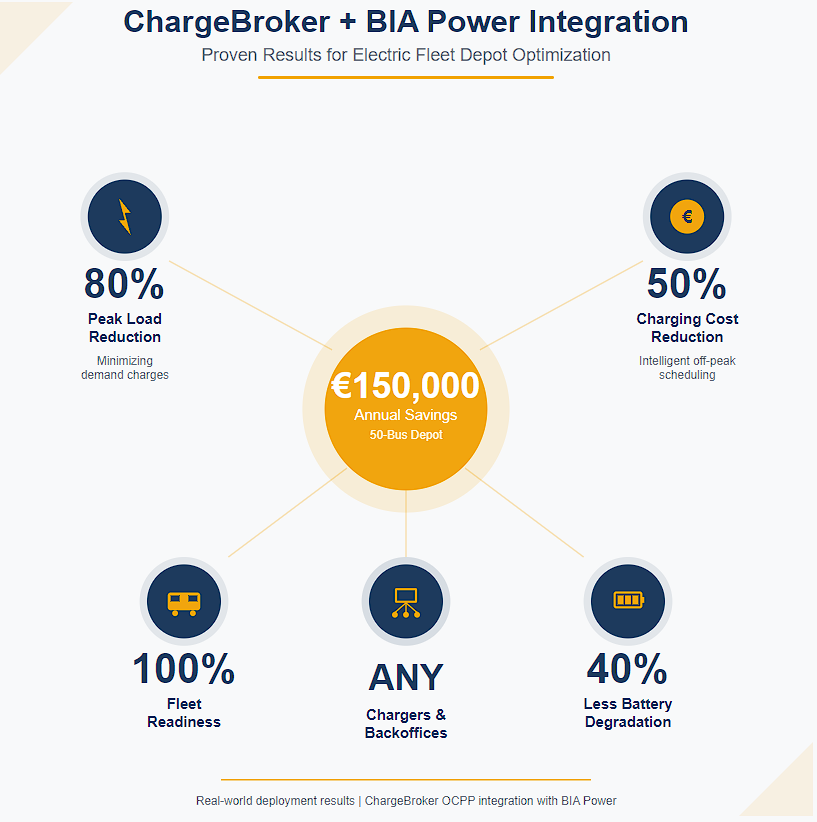 ChargeBroker + BIA Power Integration

Proven Results for Electric Fleet Depot Optimization

80%

Peak Load Reduction

Minimizing demand charges

€

50%

Charging Cost Reduction

Intelligent off-peak scheduling

€150,000

Annual Savings

50-Bus Depot

100%

Fleet Readiness

ANY

Chargers & Backoffices

40%

Less Battery Degradation

Real-world deployment results | ChargeBroker OCPP integration with BIA Power