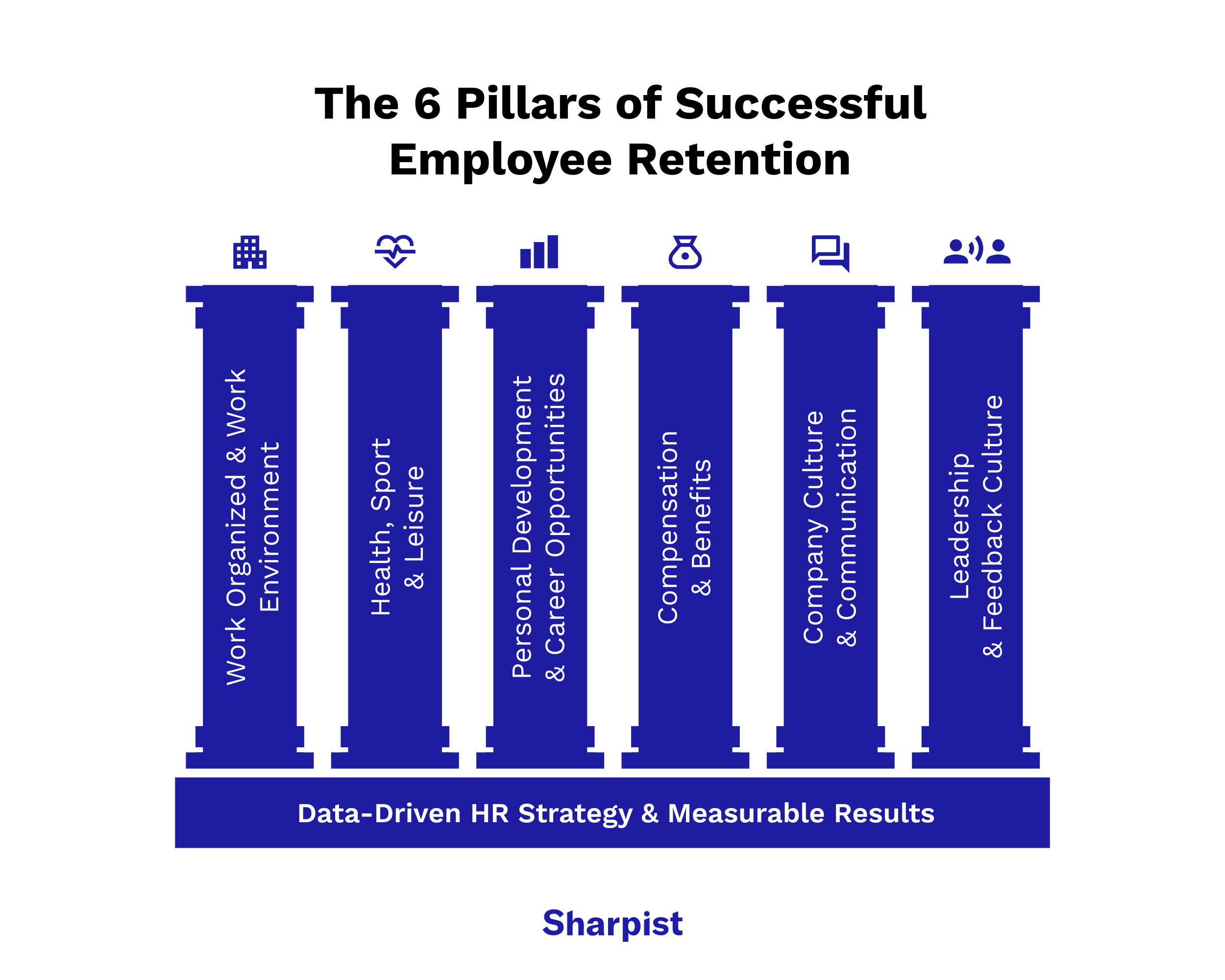 The 6 Pillars of Successful Employee Retention

Work Organized & Work Environment

Health, Sport & Leisure

Personal Development & Career Opportunities

Compensation & Benefits

Company Culture & Communication

Leadership & Feedback Culture

Data-Driven HR Strategy & Measurable Results

Sharpist