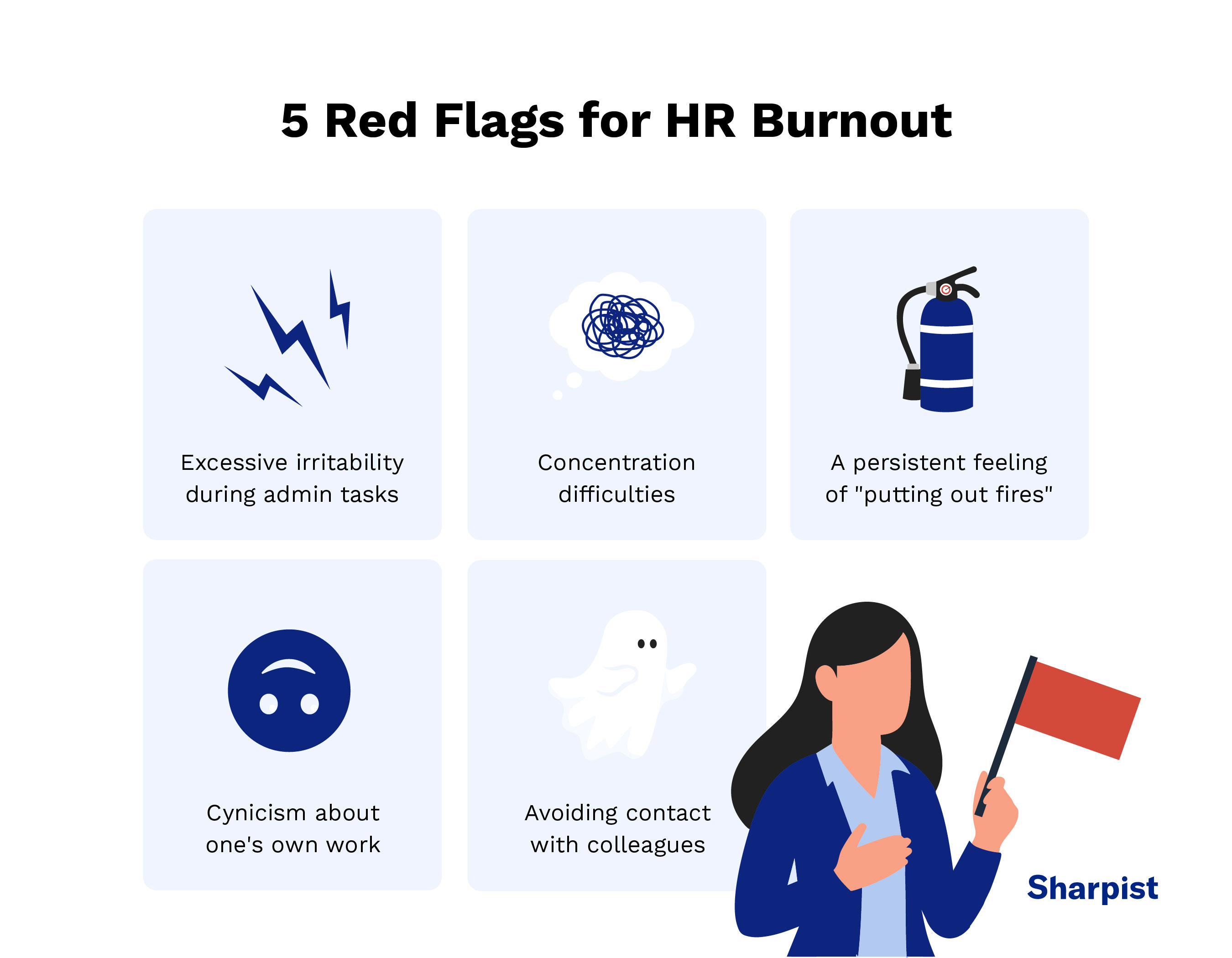 5 Red Flags for HR Burnout

Excessive irritability during admin tasks

Concentration difficulties

A persistent feeling of "putting out fires"

Cynicism about one's own work

Avoiding contact with colleagues

Sharpist