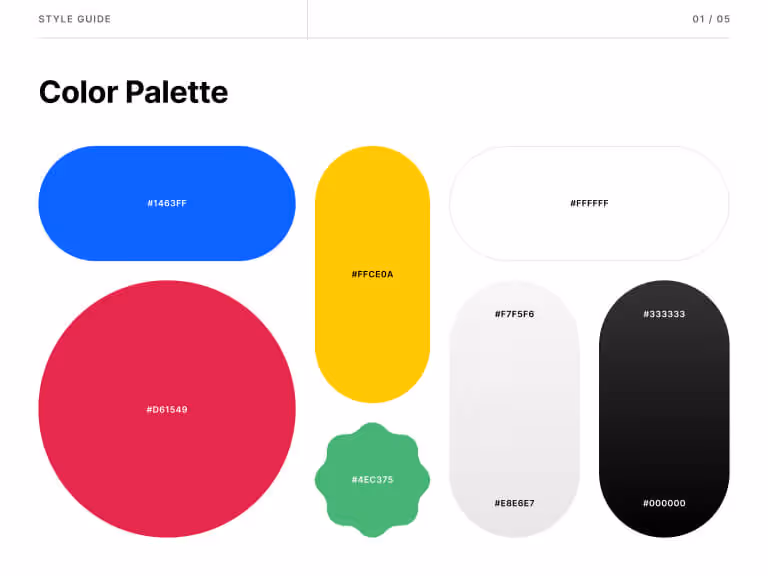 STYLE GUIDE

01 / 05

Color Palette

#1463FF

#D61549

#FFCE0A

#4EC375

#FFFFFF

#F7F5F6

#E8E6E7

#333333

#000000