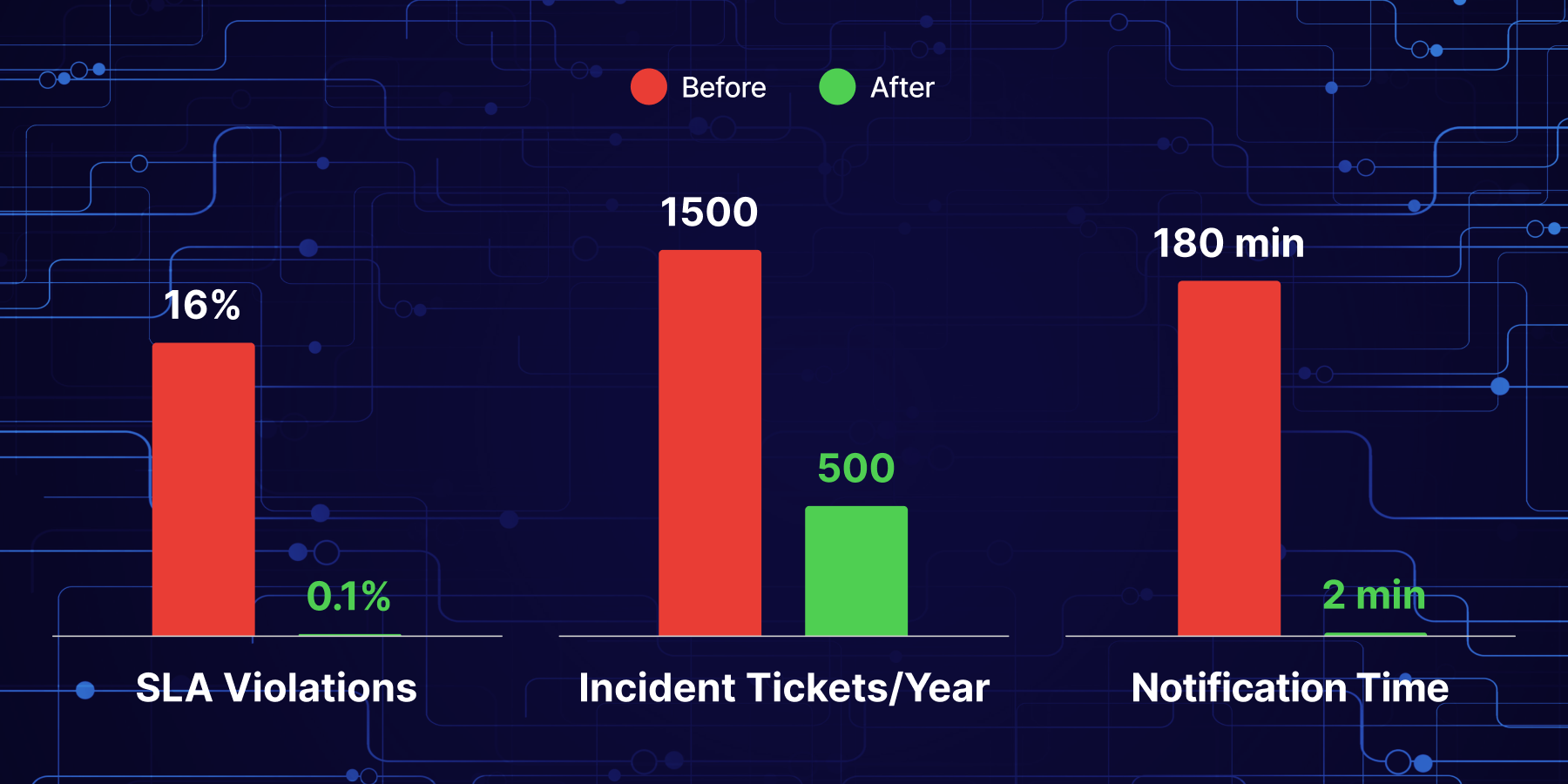 Before After

16%

0.1%

SLA Violations

1500

500

Incident Tickets/Year

180 min

2 min

Notification Time