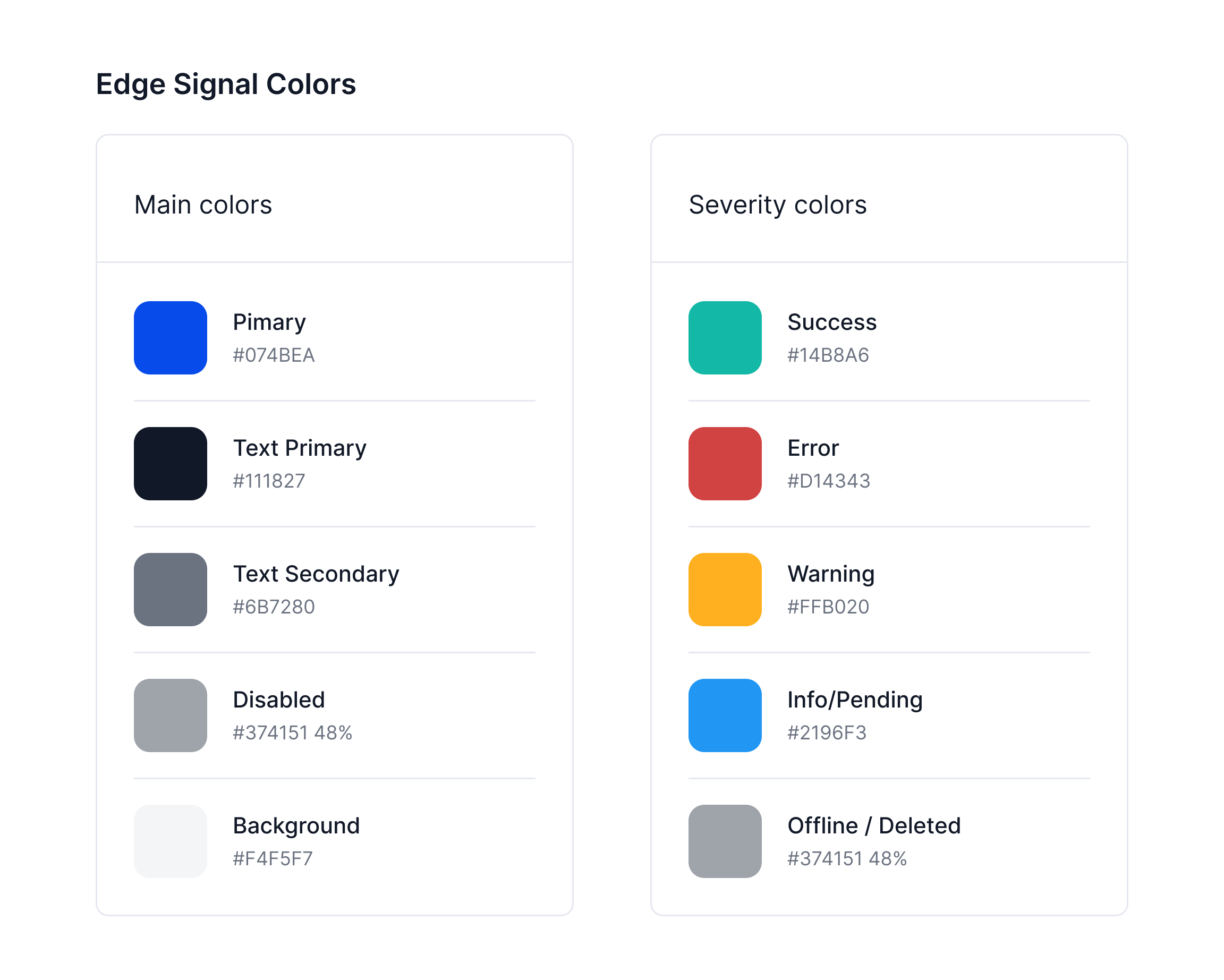 Edge Signal Colors

Main colors

Pimary
#074BEA

Text Primary
#111827

Text Secondary
#6B7280

Disabled
#374151 48%

Background
#F4F5F7

Severity colors

Success
#14B8A6

Error
#D14343

Warning
#FFB020

Info/Pending
#2196F3

Offline / Deleted
#374151 48%