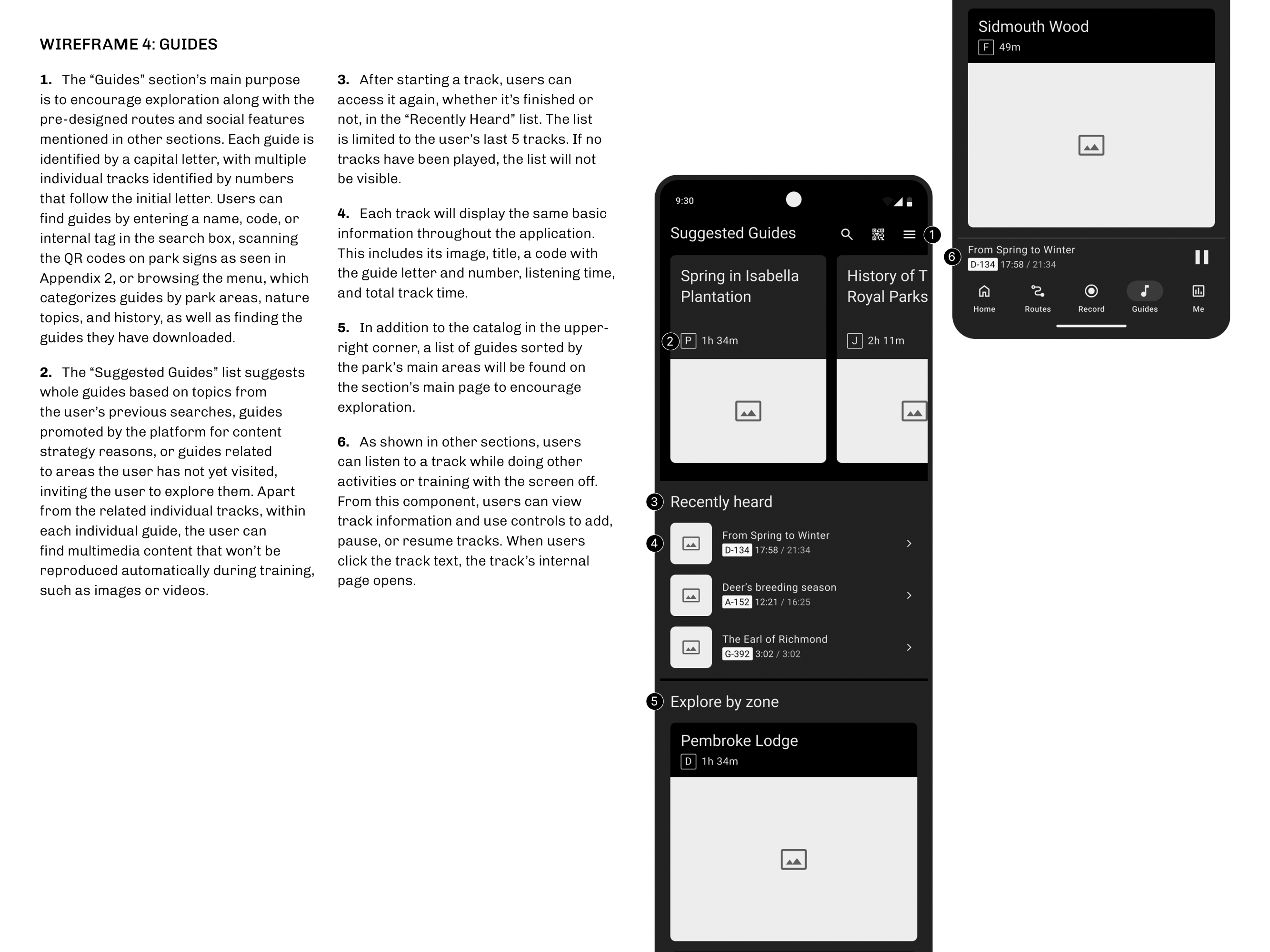 WIREFRAME 4: GUIDES

1. The “Guides” section’s main purpose is to encourage exploration along with the pre-designed routes and social features mentioned in other sections. Each guide is identified by a capital letter, with multiple individual tracks identified by numbers that follow the initial letter. Users can find guides by entering a name, code, or internal tag in the search box, scanning the QR codes on park signs as seen in Appendix 2, or browsing the menu, which categorizes guides by park areas, nature topics, and history, as well as finding the guides they have downloaded.

2. The “Suggested Guides” list suggests whole guides based on topics from the user’s previous searches, guides promoted by the platform for content strategy reasons, or guides related to areas the user has not yet visited, inviting the user to explore them. Apart from the related individual tracks, within each individual guide, the user can find multimedia content that won’t be reproduced automatically during training, such as images or videos.

3. After starting a track, users can access it again, whether it’s finished or not, in the “Recently Heard” list. The list is limited to the user’s last 5 tracks. If no tracks have been played, the list will not be visible.

4. Each track will display the same basic information throughout the application. This includes its image, title, a code with the guide letter and number, listening time, and total track time.

5. In addition to the catalog in the upper-right corner, a list of guides sorted by the park’s main areas will be found on the section’s main page to encourage exploration.

6. As shown in other sections, users can listen to a track while doing other activities or training with the screen off. From this component, users can view track information and use controls to add, pause, or resume tracks. When users click the track text, the track’s internal page opens.

9:30

Suggested Guides

1

Spring in Isabella Plantation

2 P 1h 34m

History of T Royal Parks

J 2h 11m

3 Recently heard

4

From Spring to Winter
D-134 17:58 / 21:34

Deer’s breeding season
A-152 12:21 / 16:25

The Earl of Richmond
G-392 3:02 / 3:02

5 Explore by zone

Pembroke Lodge
D 1h 34m

Sidmouth Wood
F 49m

6 From Spring to Winter
D-134 17:58 / 21:34

Home Routes Record Guides Me