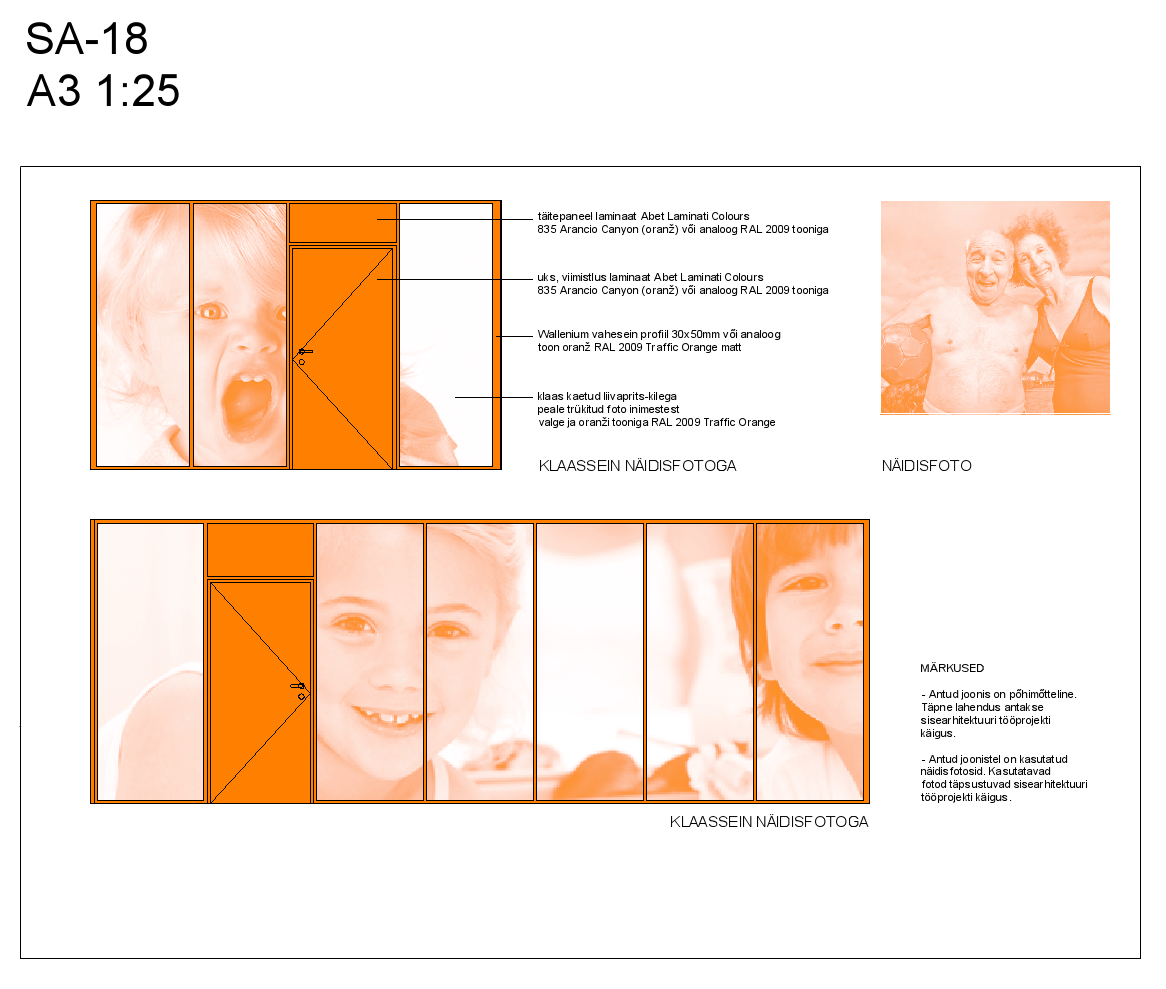 SA-18
A3 1:25

täitepaneel laminaat Abet Laminati Colours
835 Arancio Canyon (oranž) või analoog RAL 2009 tooniga

uks, viimistlus laminaat Abet Laminati Colours
835 Arancio Canyon (oranž) või analoog RAL 2009 tooniga

Wallenium vahesein profiil 30x50mm või analoog
toon oranž RAL 2009 Traffic Orange matt

klaas kaetud liivaprits-kilega
peale trükitud foto inimestest
valge ja oranži tooniga RAL 2009 Traffic Orange

KLAASSEIN NÄIDISFOTOGA

NÄIDISFOTO

KLAASSEIN NÄIDISFOTOGA

MÄRKUSED

- Antud joonis on põhimõtteline. Täpne lahendus antakse sisearhitektuuri tööprojekti käigus.

- Antud joonistel on kasutatud näidisfotosid. Kasutatavad fotod täpsustuvad sisearhitektuuri tööprojekti käigus.