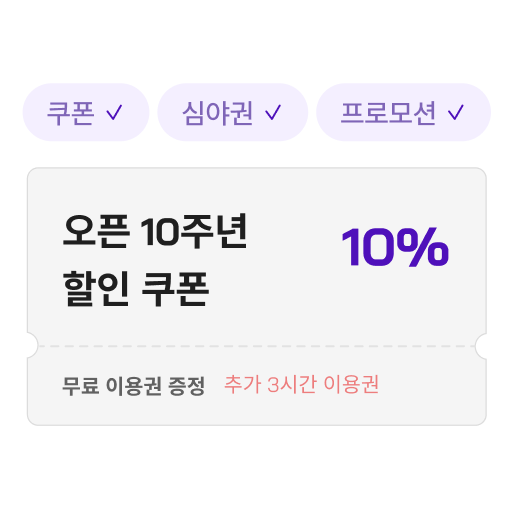 쿠폰 ✓
심야권 ✓
프로모션 ✓

오픈 10주년
할인 쿠폰

10%

무료 이용권 증정 추가 3시간 이용권