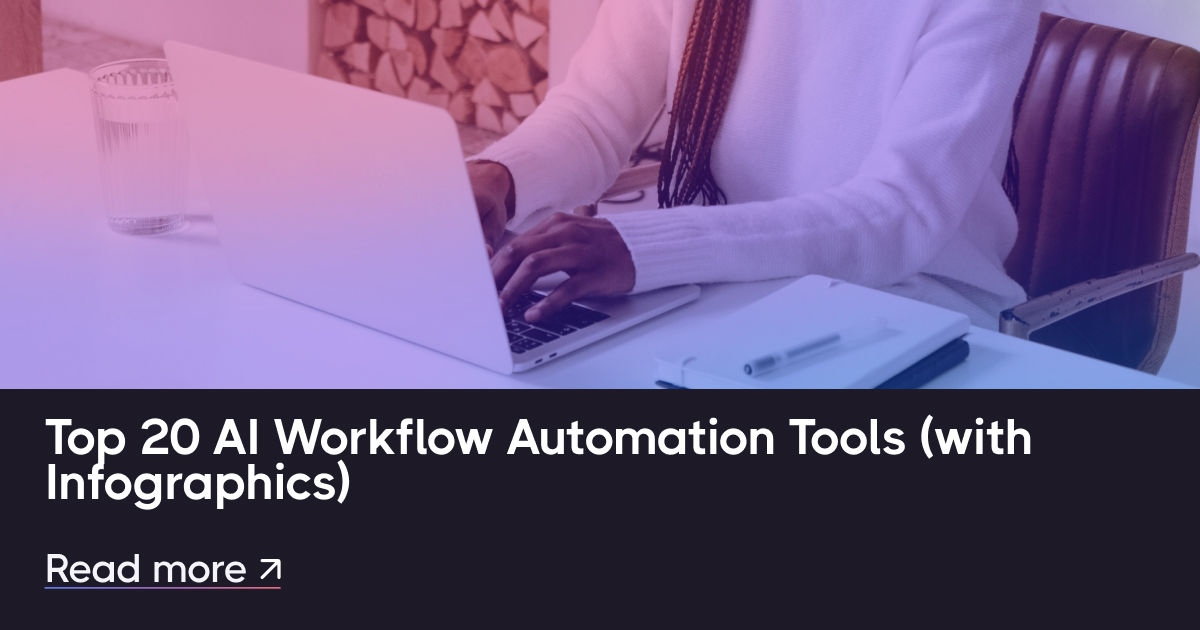 Top 20 AI Workflow Automation Tools (with Infographics)

Read more ↗