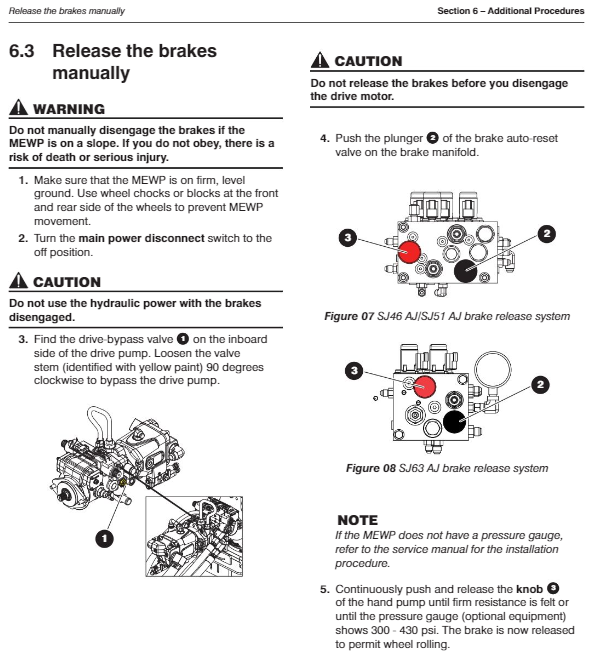 Release the brakes manually

Section 6 – Additional Procedures

6.3 Release the brakes manually

WARNING

Do not manually disengage the brakes if the MEWP is on a slope. If you do not obey, there is a risk of death or serious injury.

1. Make sure that the MEWP is on firm, level ground. Use wheel chocks or blocks at the front and rear side of the wheels to prevent MEWP movement.
2. Turn the main power disconnect switch to the off position.

CAUTION

Do not use the hydraulic power with the brakes disengaged.

3. Find the drive-bypass valve 1 on the inboard side of the drive pump. Loosen the valve stem (identified with yellow paint) 90 degrees clockwise to bypass the drive pump.

1

CAUTION

Do not release the brakes before you disengage the drive motor.

4. Push the plunger 2 of the brake auto-reset valve on the brake manifold.

3

2

Figure 07 SJ46 AJ/SJ51 AJ brake release system

3

2

Figure 08 SJ63 AJ brake release system

NOTE

If the MEWP does not have a pressure gauge, refer to the service manual for the installation procedure.

5. Continuously push and release the knob 3 of the hand pump until firm resistance is felt or until the pressure gauge (optional equipment) shows 300 - 430 psi. The brake is now released to permit wheel rolling.