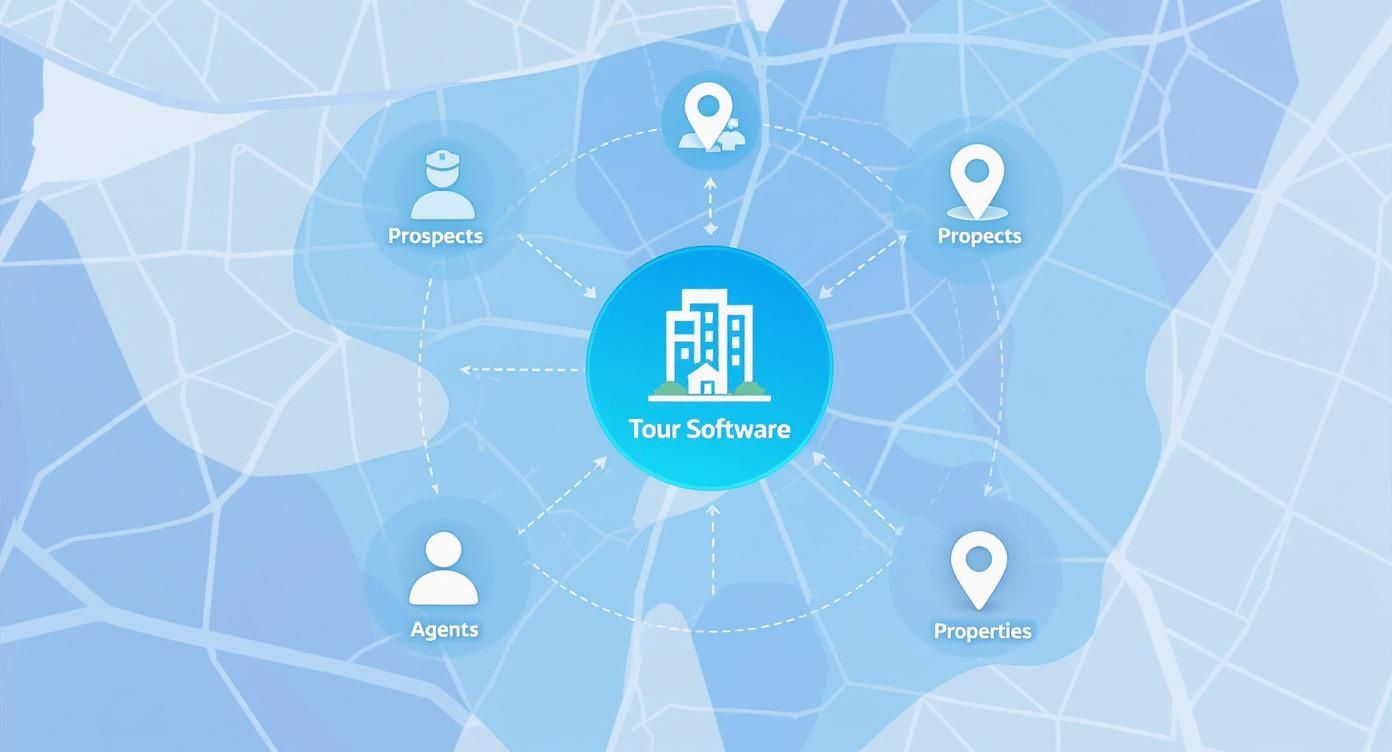 Prospects

Propects

Tour Software

Agents

Properties