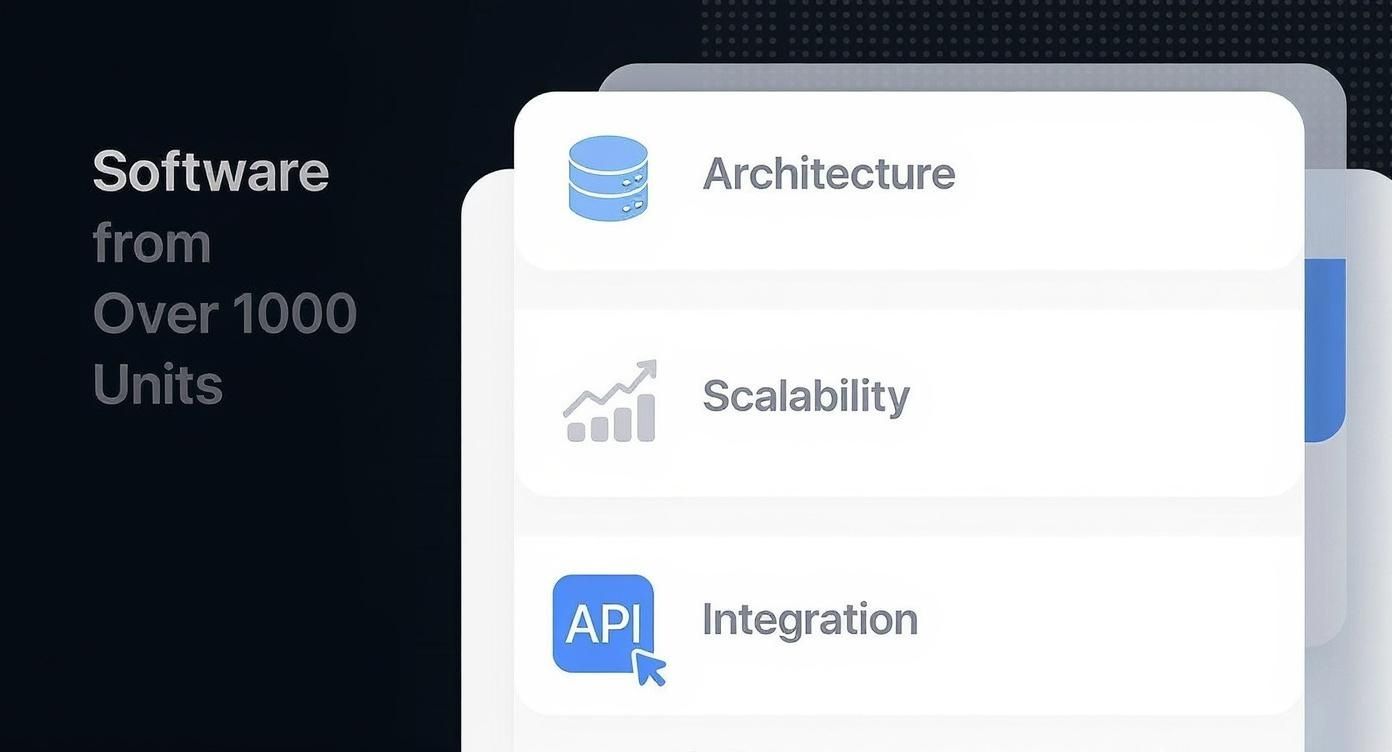 Software
from
Over 1000
Units

Architecture

Scalability

API

Integration