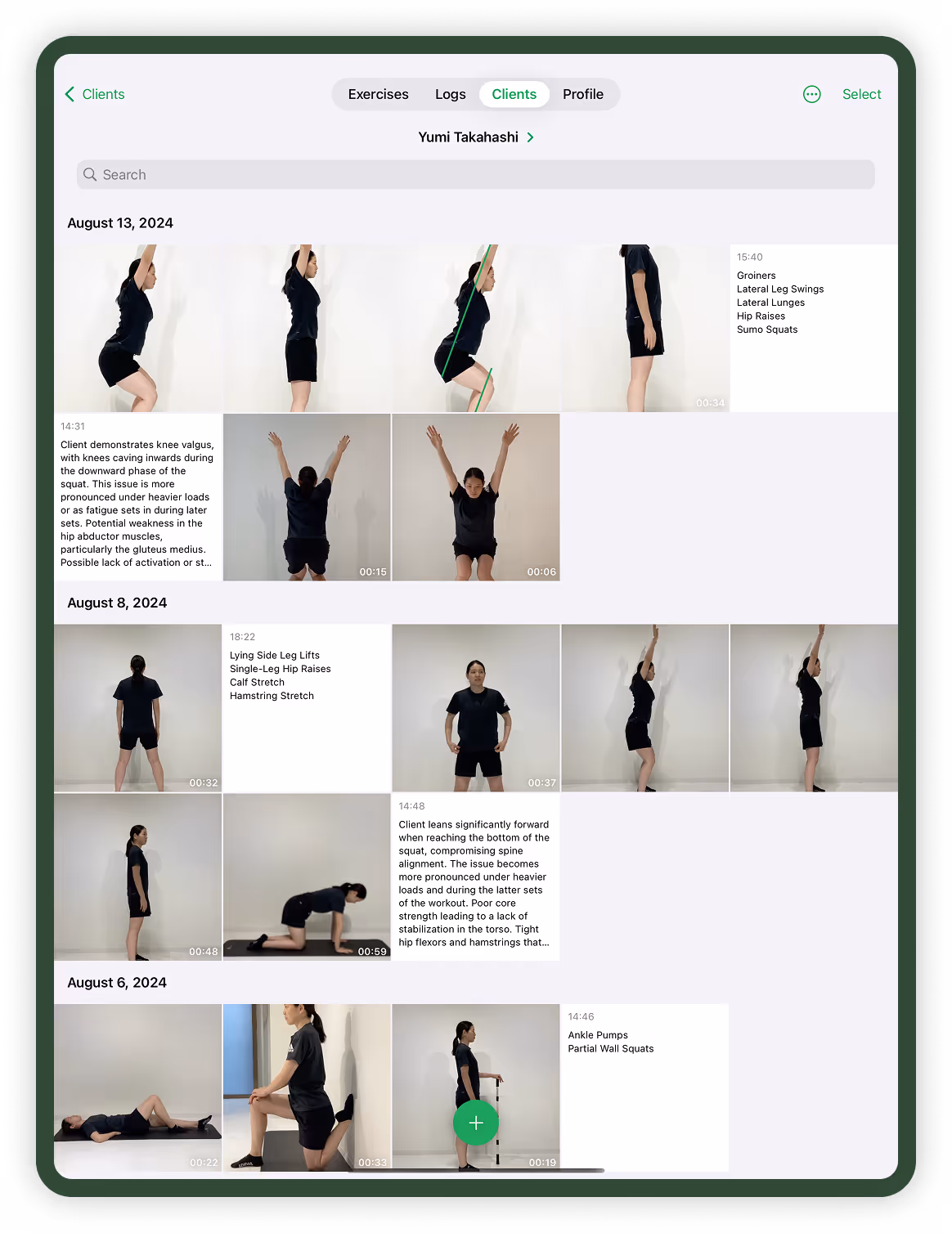 Clients

Exercises Logs Clients Profile

Select

Yumi Takahashi

Search

August 13, 2024

00:34

15:40
Groiners
Lateral Leg Swings
Lateral Lunges
Hip Raises
Sumo Squats

14:31
Client demonstrates knee valgus, with knees caving inwards during the downward phase of the squat. This issue is more pronounced under heavier loads or as fatigue sets in during later sets. Potential weakness in the hip abductor muscles, particularly the gluteus medius. Possible lack of activation or st...

00:15

00:06

August 8, 2024

00:32

18:22
Lying Side Leg Lifts
Single-Leg Hip Raises
Calf Stretch
Hamstring Stretch

00:37

00:48

00:59

14:48
Client leans significantly forward when reaching the bottom of the squat, compromising spine alignment. The issue becomes more pronounced under heavier loads and during the latter sets of the workout. Poor core strength leading to a lack of stabilization in the torso. Tight hip flexors and hamstrings that...

August 6, 2024

00:22

00:33

00:19

14:46
Ankle Pumps
Partial Wall Squats