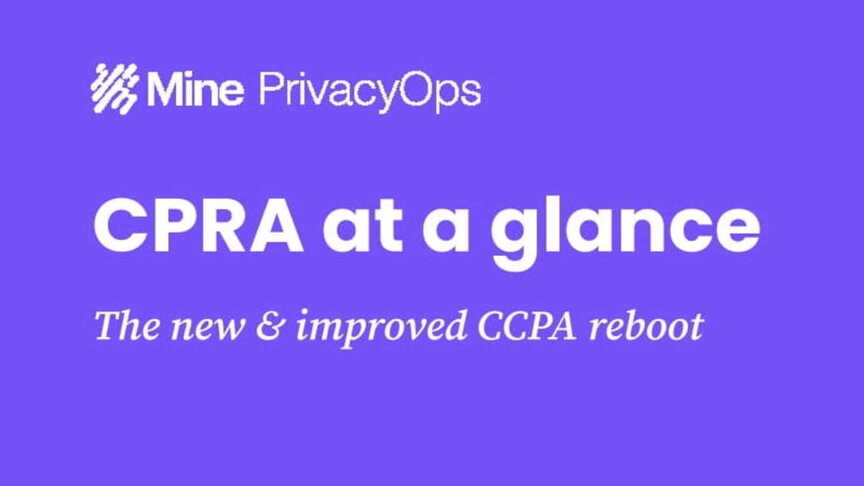 Mine PrivacyOps

CPRA at a glance

The new & improved CCPA reboot