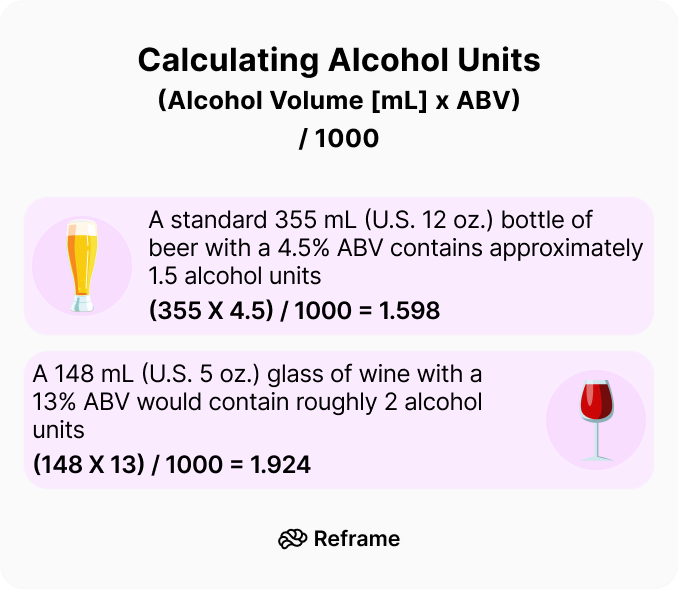 Calculating Alcohol Units
(Alcohol Volume [mL] x ABV)
/ 1000

A standard 355 mL (U.S. 12 oz.) bottle of beer with a 4.5% ABV contains approximately 1.5 alcohol units

(355 X 4.5) / 1000 = 1.598

A 148 mL (U.S. 5 oz.) glass of wine with a 13% ABV would contain roughly 2 alcohol units

(148 X 13) / 1000 = 1.924

Reframe