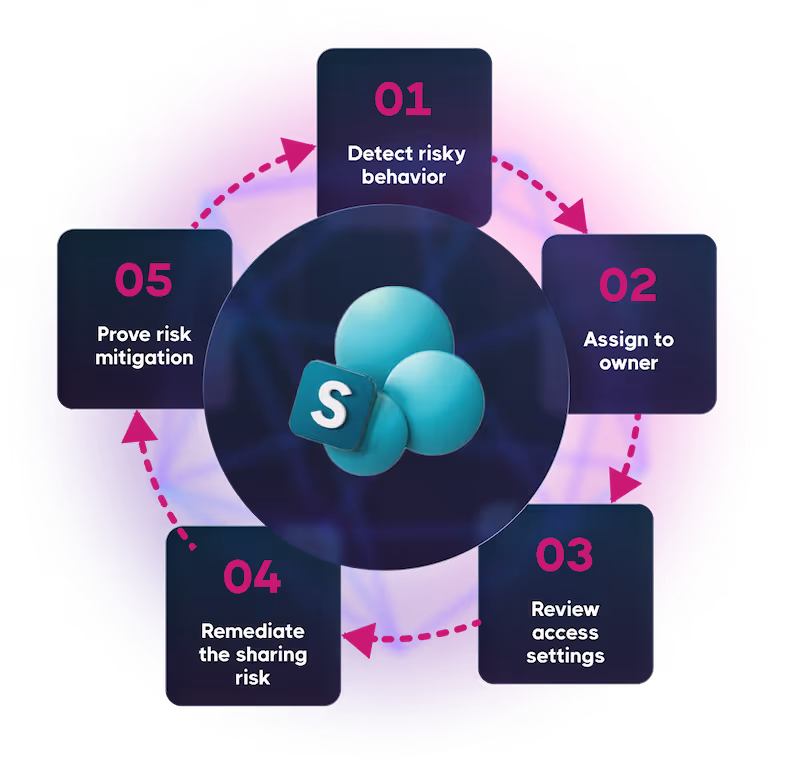 01
Detect risky behavior

02
Assign to owner

03
Review access settings

04
Remediate the sharing risk

05
Prove risk mitigation

S