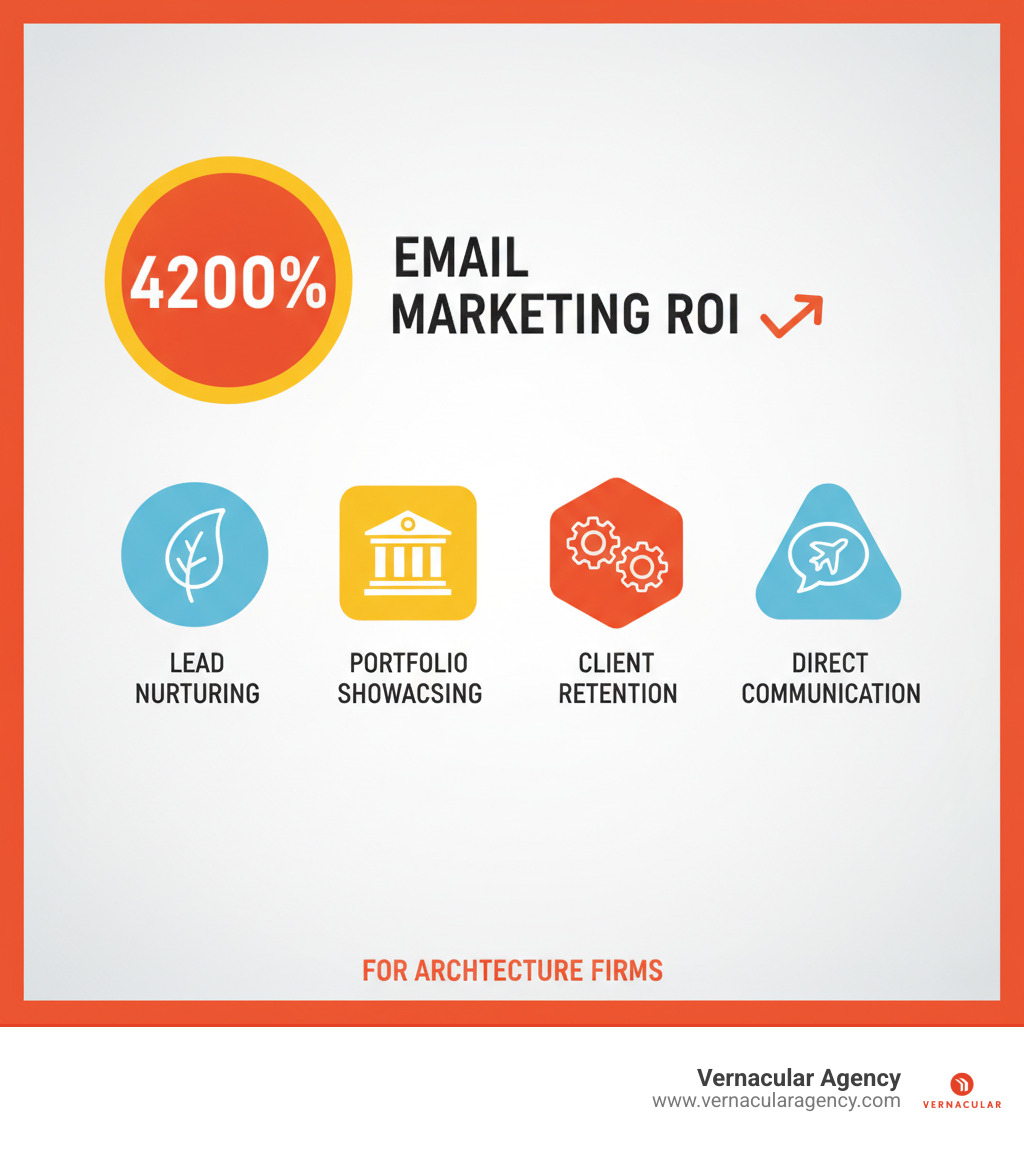 4200%

EMAIL MARKETING ROI

LEAD NURTURING

PORTFOLIO SHOWACSING

CLIENT RETENTION

DIRECT COMMUNICATION

FOR ARCHTECTURE FIRMS

Vernacular Agency
www.vernacularagency.com

VERNACULAR