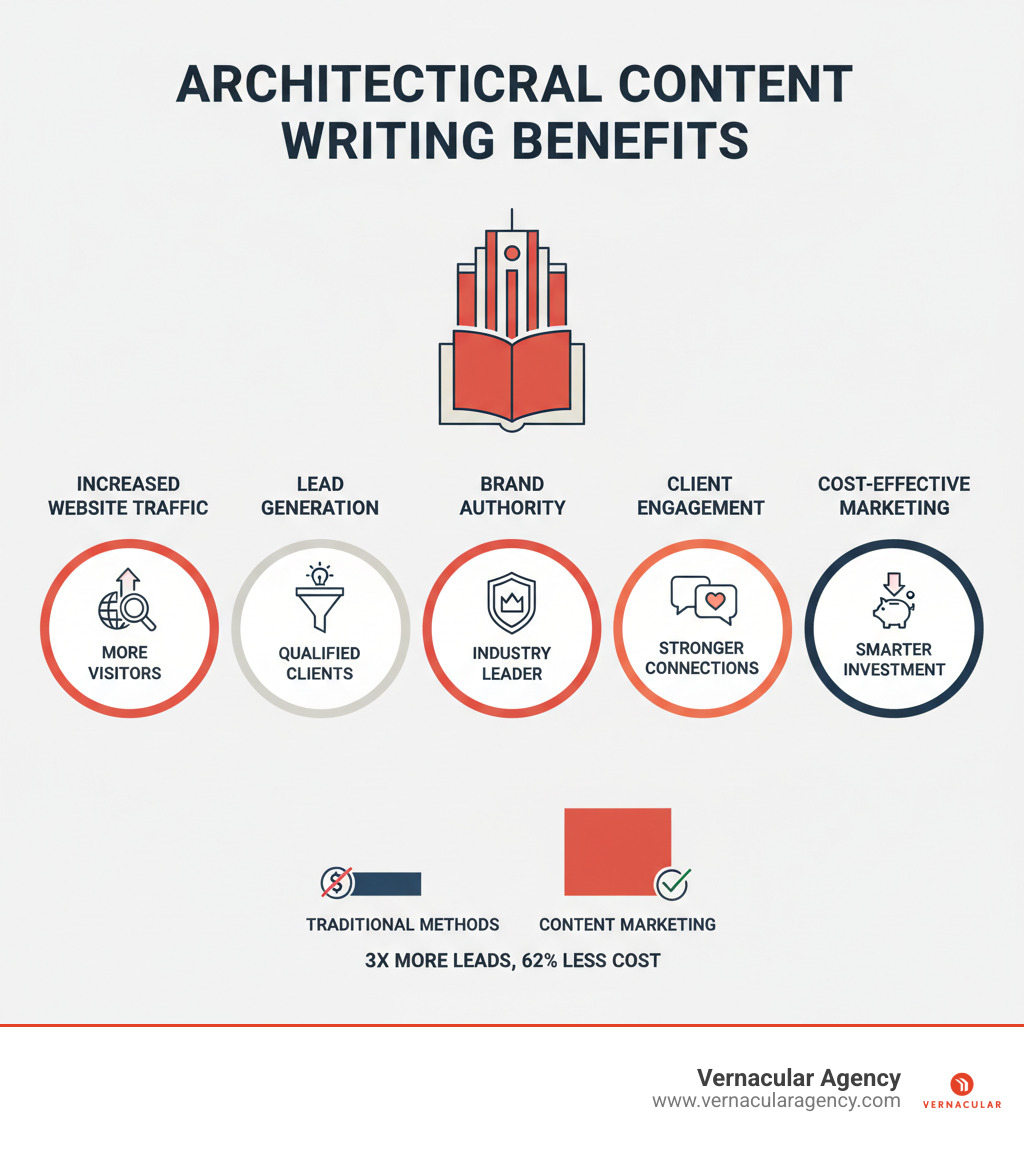 ARCHITECTICRAL CONTENT WRITING BENEFITS

INCREASED WEBSITE TRAFFIC

MORE VISITORS

LEAD GENERATION

QUALIFIED CLIENTS

BRAND AUTHORITY

INDUSTRY LEADER

CLIENT ENGAGEMENT

STRONGER CONNECTIONS

COST-EFFECTIVE MARKETING

SMARTER INVESTMENT

TRADITIONAL METHODS

CONTENT MARKETING

3X MORE LEADS, 62% LESS COST

Vernacular Agency
www.vernacularagency.com

VERNACULAR