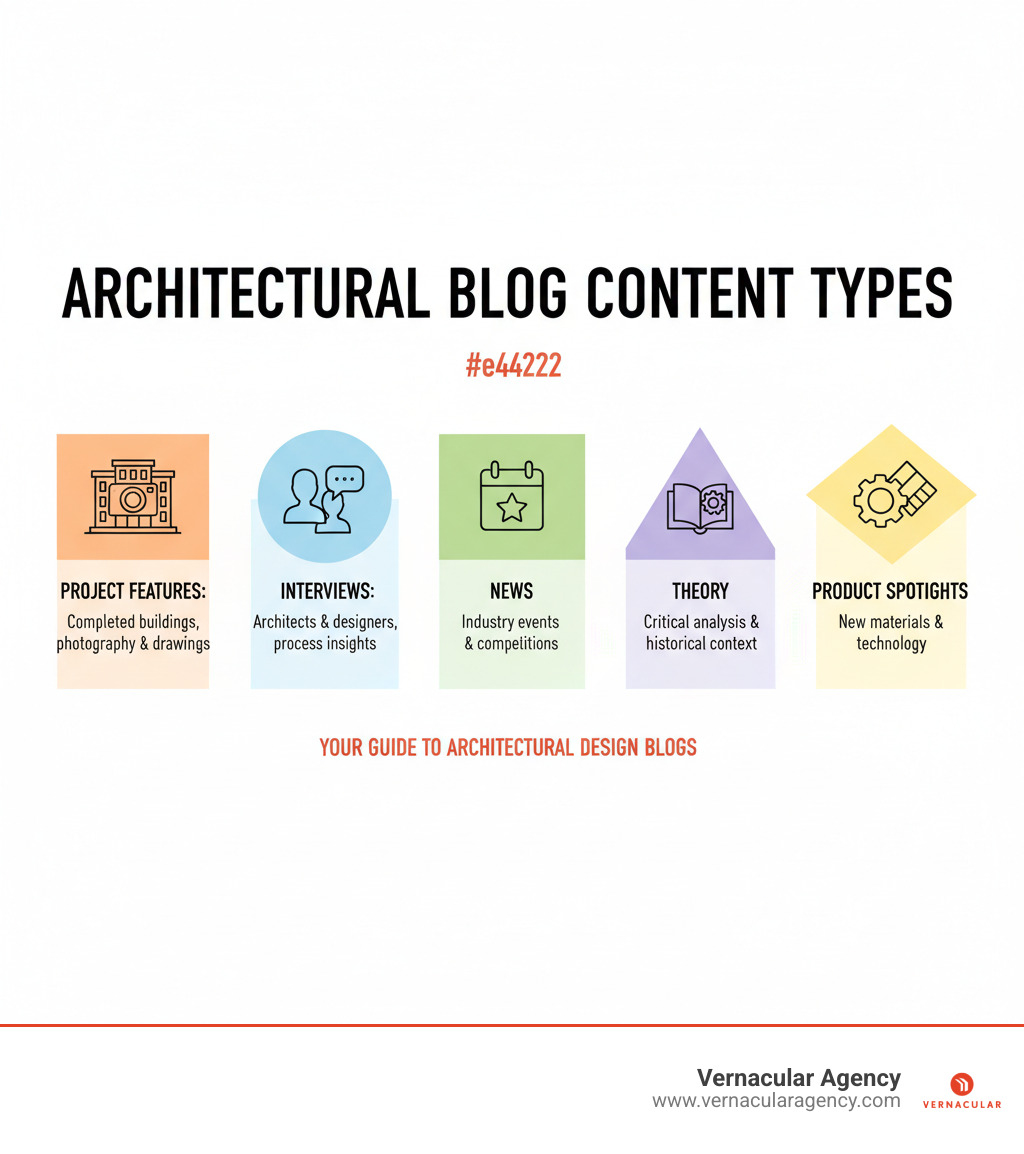 ARCHITECTURAL BLOG CONTENT TYPES

#e44222

PROJECT FEATURES:
Completed buildings, photography & drawings

INTERVIEWS:
Architects & designers, process insights

NEWS
Industry events & competitions

THEORY
Critical analysis & historical context

PRODUCT SPOTIGHTS
New materials & technology

YOUR GUIDE TO ARCHITECTURAL DESIGN BLOGS

Vernacular Agency
www.vernacularagency.com

VERNACULAR