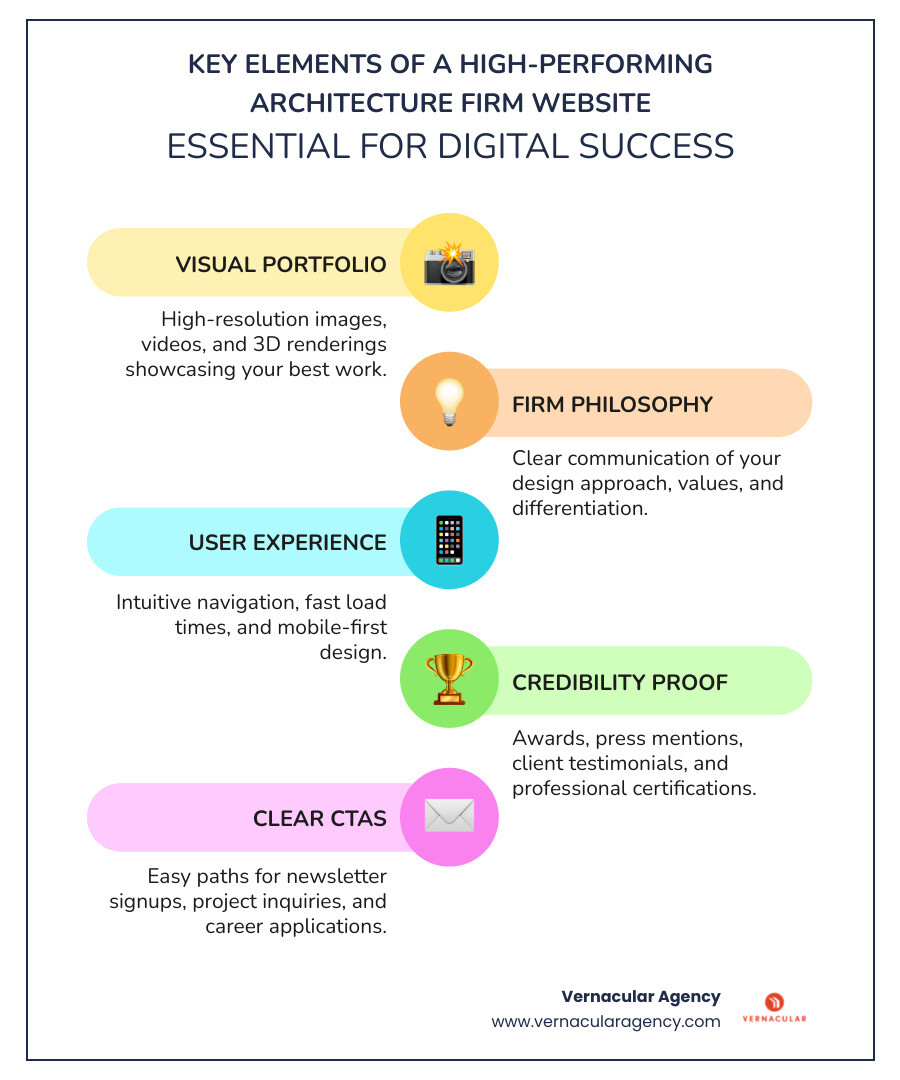 KEY ELEMENTS OF A HIGH-PERFORMING ARCHITECTURE FIRM WEBSITE
ESSENTIAL FOR DIGITAL SUCCESS

VISUAL PORTFOLIO

High-resolution images, videos, and 3D renderings showcasing your best work.

FIRM PHILOSOPHY

Clear communication of your design approach, values, and differentiation.

USER EXPERIENCE

Intuitive navigation, fast load times, and mobile-first design.

CREDIBILITY PROOF

Awards, press mentions, client testimonials, and professional certifications.

CLEAR CTAS

Easy paths for newsletter signups, project inquiries, and career applications.

Vernacular Agency
www.vernacularagency.com

VERNACULAR