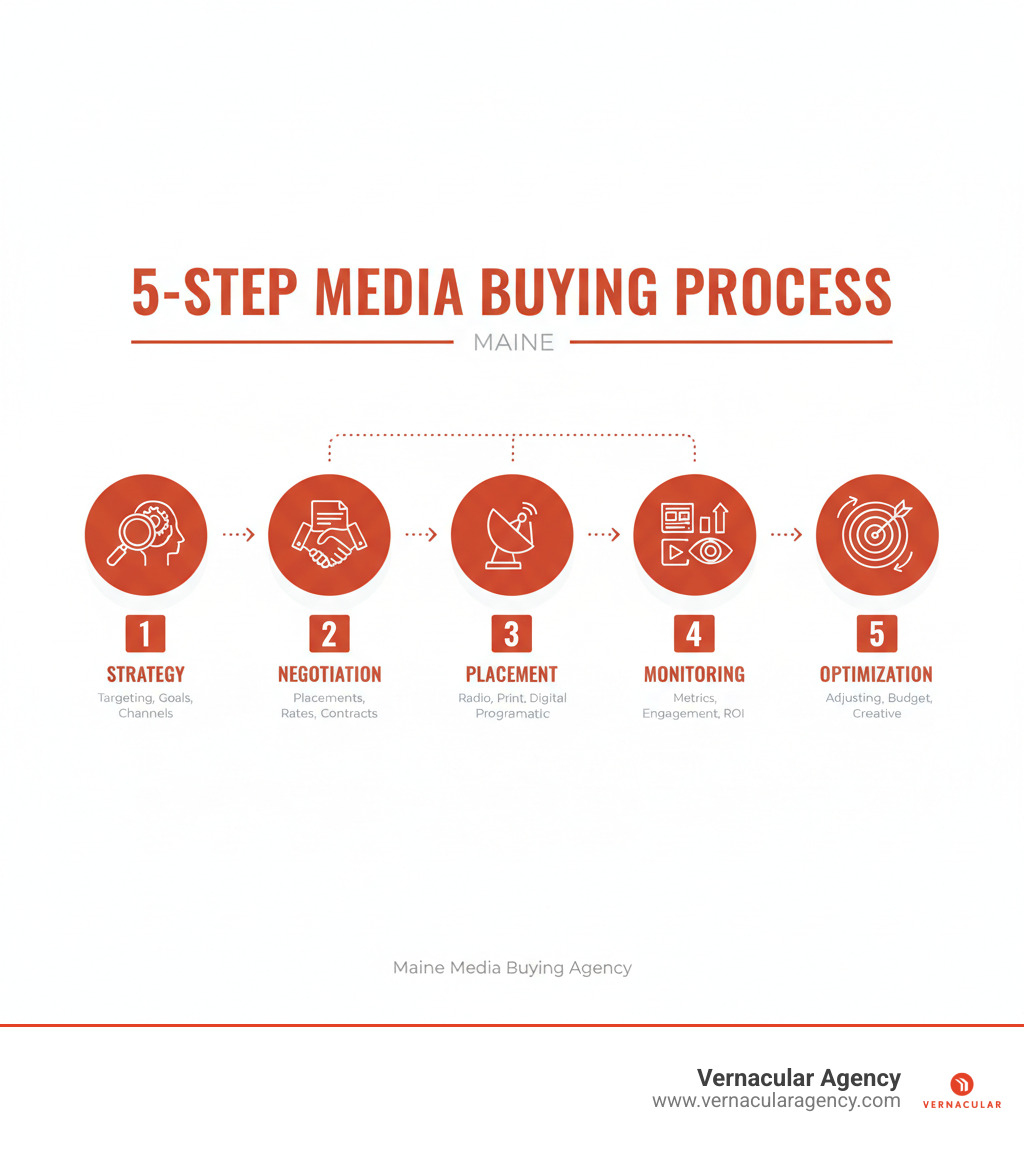 5-STEP MEDIA BUYING PROCESS

MAINE

1
STRATEGY
Targeting, Goals, Channels

2
NEGOTIATION
Placements, Rates, Contracts

3
PLACEMENT
Radio, Print, Digital Programatic

4
MONITORING
Metrics, Engagement, ROI

5
OPTIMIZATION
Adjusting, Budget, Creative

Maine Media Buying Agency

Vernacular Agency
www.vernacularagency.com

VERNACULAR