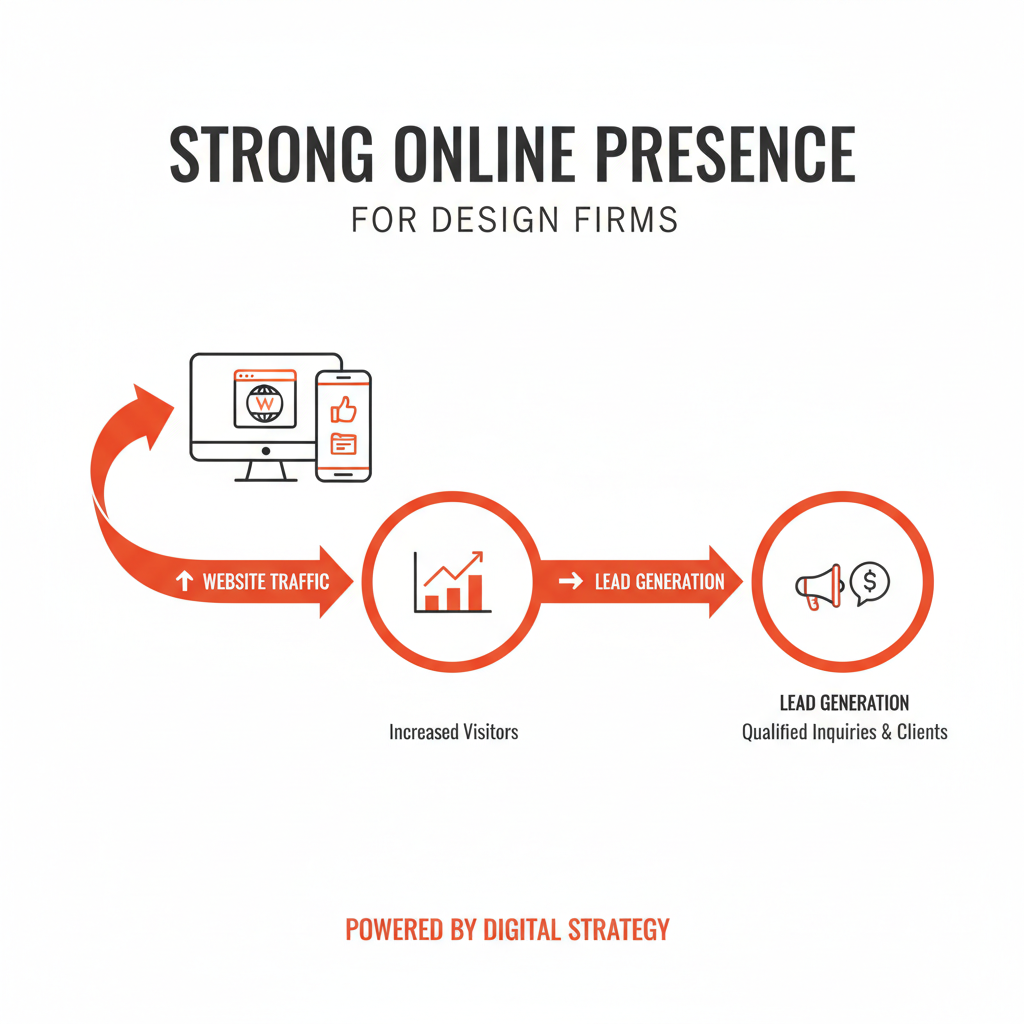 STRONG ONLINE PRESENCE
FOR DESIGN FIRMS

W

↑ WEBSITE TRAFFIC

→ LEAD GENERATION

$

Increased Visitors

LEAD GENERATION
Qualified Inquiries & Clients

POWERED BY DIGITAL STRATEGY