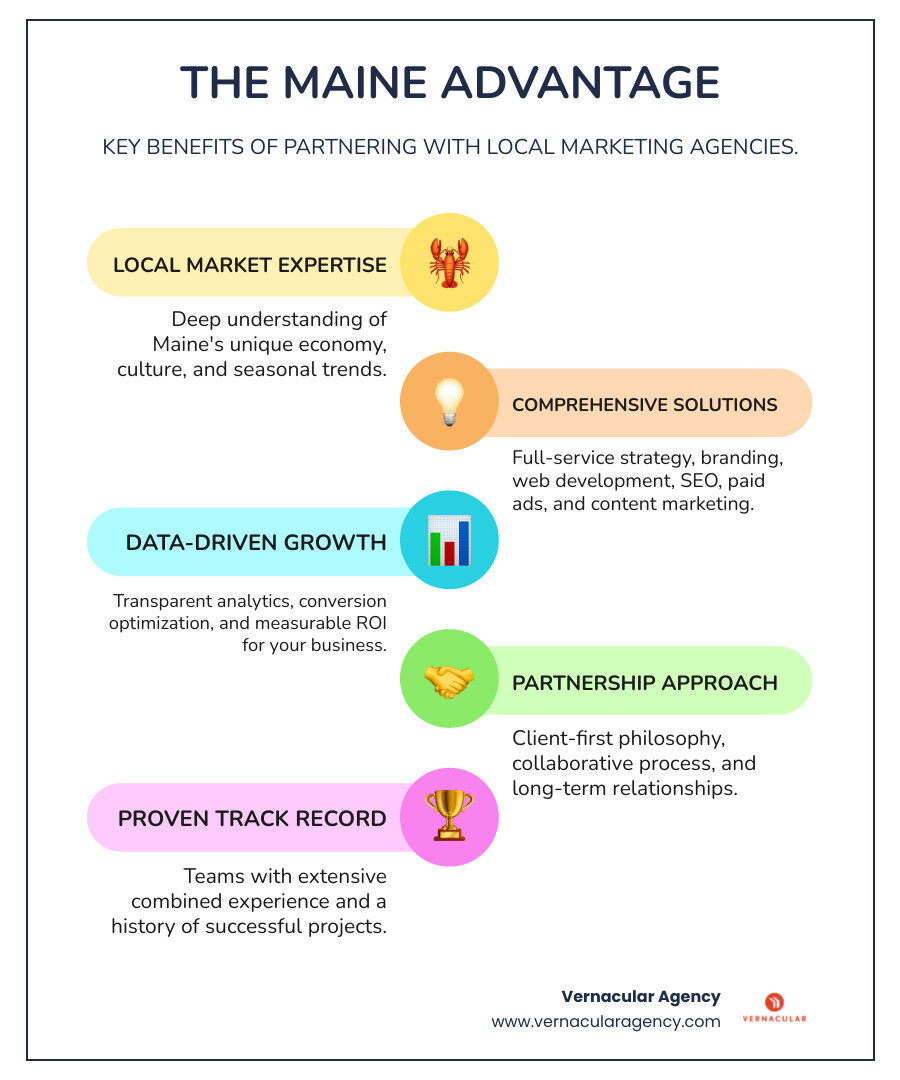 THE MAINE ADVANTAGE

KEY BENEFITS OF PARTNERING WITH LOCAL MARKETING AGENCIES.

LOCAL MARKET EXPERTISE

Deep understanding of Maine's unique economy, culture, and seasonal trends.

COMPREHENSIVE SOLUTIONS

Full-service strategy, branding, web development, SEO, paid ads, and content marketing.

DATA-DRIVEN GROWTH

Transparent analytics, conversion optimization, and measurable ROI for your business.

PARTNERSHIP APPROACH

Client-first philosophy, collaborative process, and long-term relationships.

PROVEN TRACK RECORD

Teams with extensive combined experience and a history of successful projects.

Vernacular Agency
www.vernacularagency.com

VERNACULAR