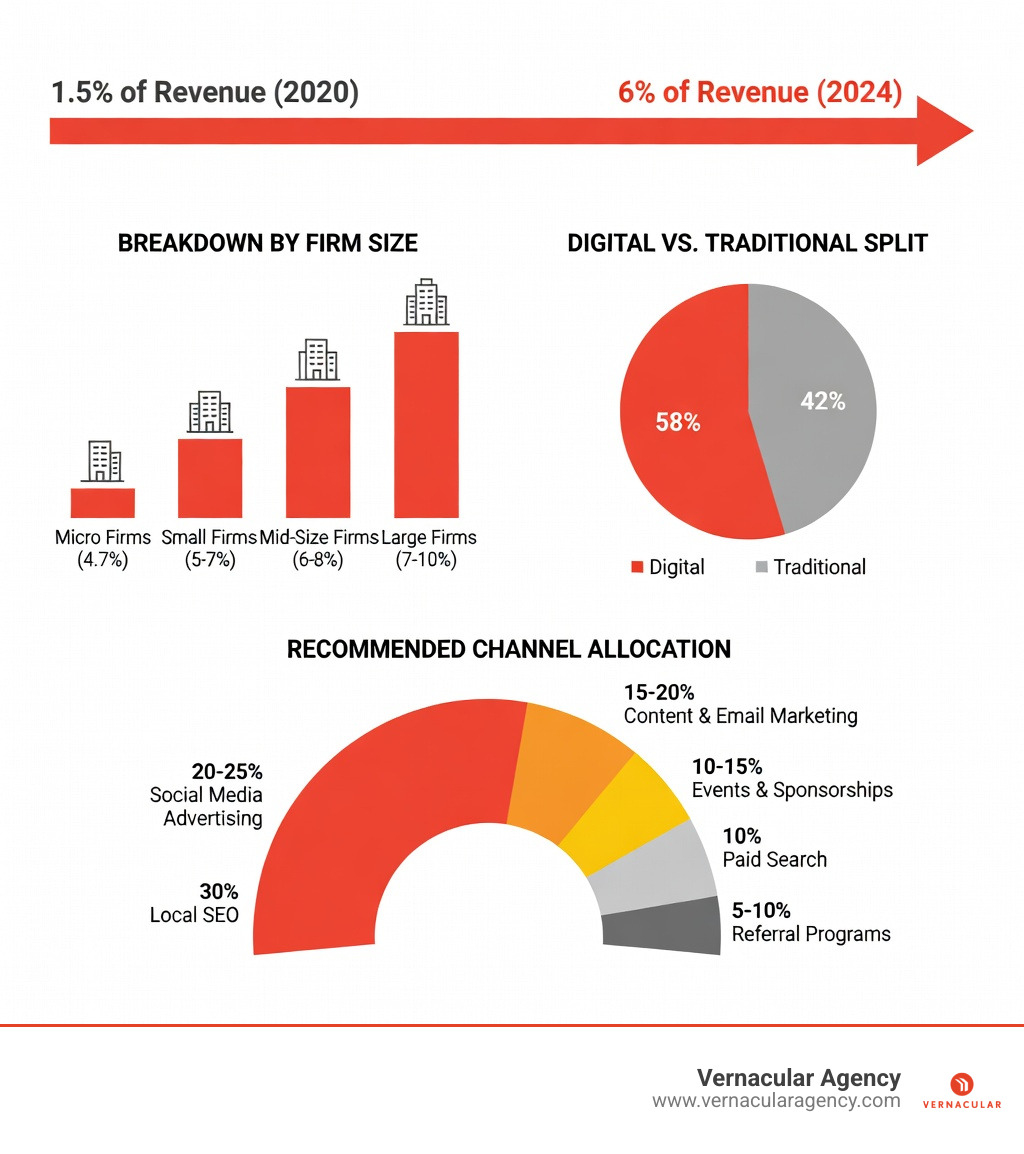 1.5% of Revenue (2020)

6% of Revenue (2024)

BREAKDOWN BY FIRM SIZE

Micro Firms (4.7%)

Small Firms (5-7%)

Mid-Size Firms (6-8%)

Large Firms (7-10%)

DIGITAL VS. TRADITIONAL SPLIT

58%

42%

Digital

Traditional

RECOMMENDED CHANNEL ALLOCATION

20-25%
Social Media Advertising

30%
Local SEO

15-20%
Content & Email Marketing

10-15%
Events & Sponsorships

10%
Paid Search

5-10%
Referral Programs

Vernacular Agency
www.vernacularagency.com

VERNACULAR