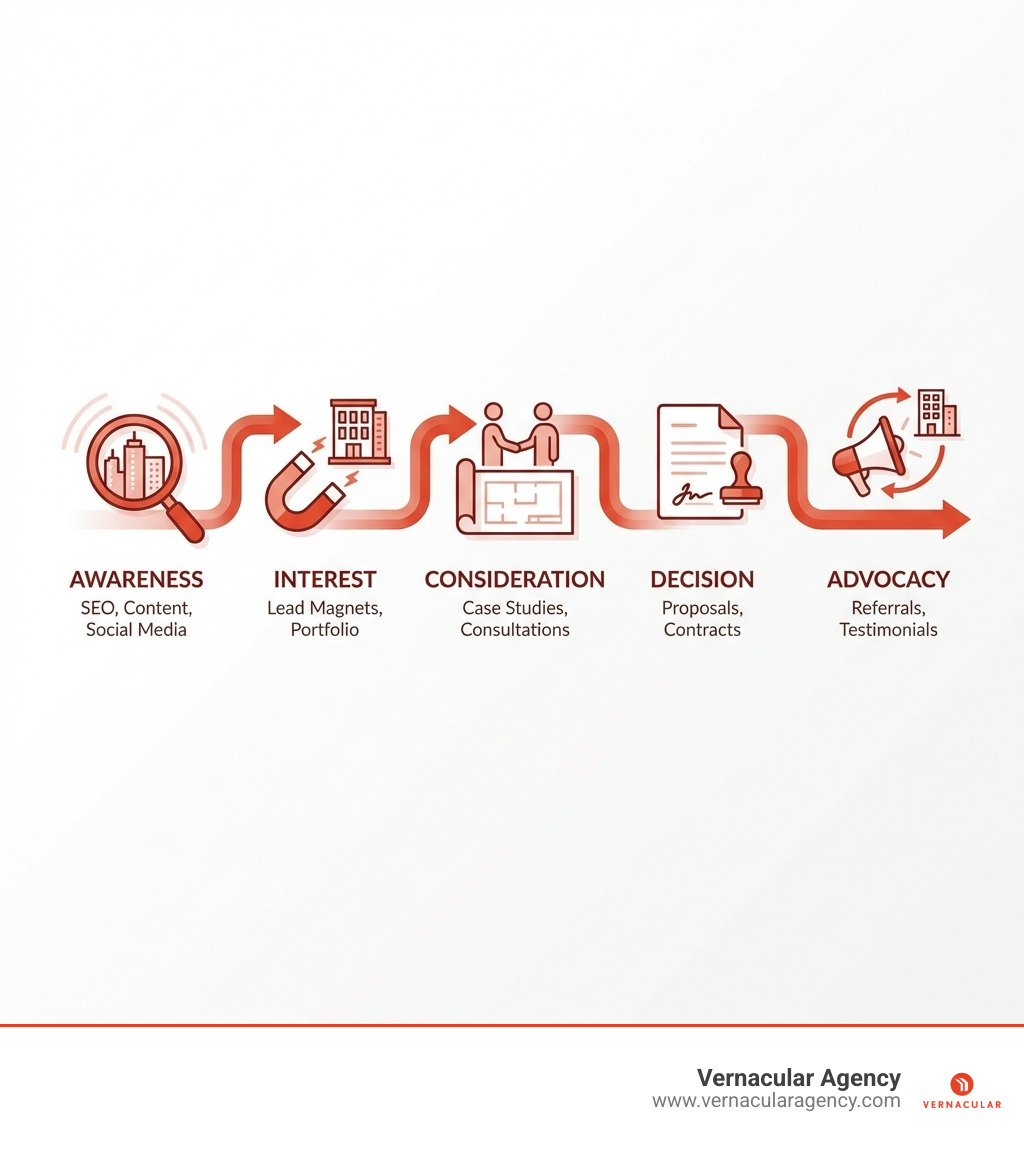 AWARENESS
SEO, Content, Social Media

INTEREST
Lead Magnets, Portfolio

CONSIDERATION
Case Studies, Consultations

DECISION
Proposals, Contracts

ADVOCACY
Referrals, Testimonials

Vernacular Agency
www.vernacularagency.com

VERNACULAR