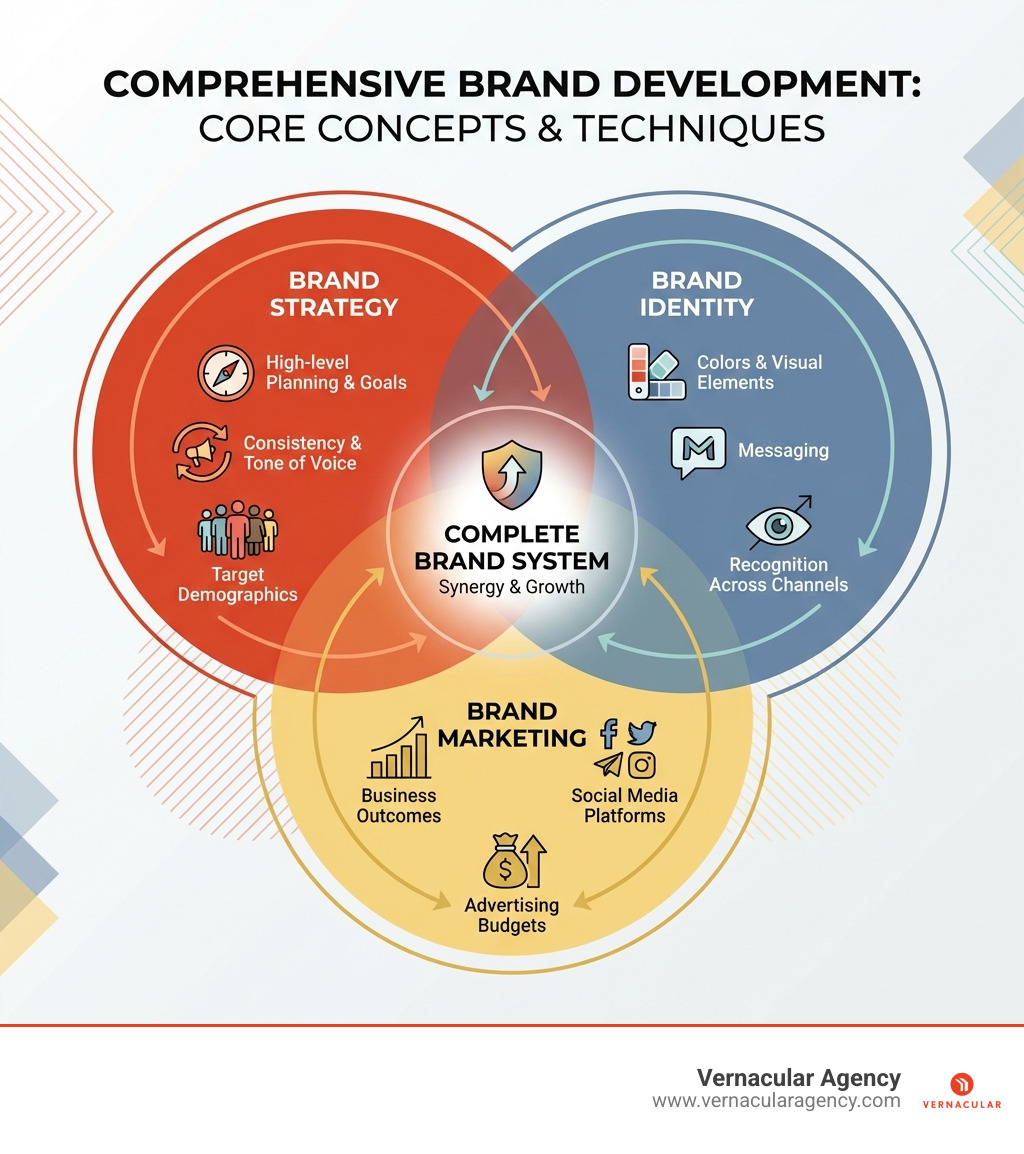 COMPREHENSIVE BRAND DEVELOPMENT: CORE CONCEPTS & TECHNIQUES

BRAND STRATEGY

High-level Planning & Goals

Consistency & Tone of Voice

Target Demographics

BRAND IDENTITY

Colors & Visual Elements

Messaging

Recognition Across Channels

COMPLETE BRAND SYSTEM
Synergy & Growth

BRAND MARKETING

Business Outcomes

Social Media Platforms

Advertising Budgets

Vernacular Agency
www.vernacularagency.com

VERNACULAR