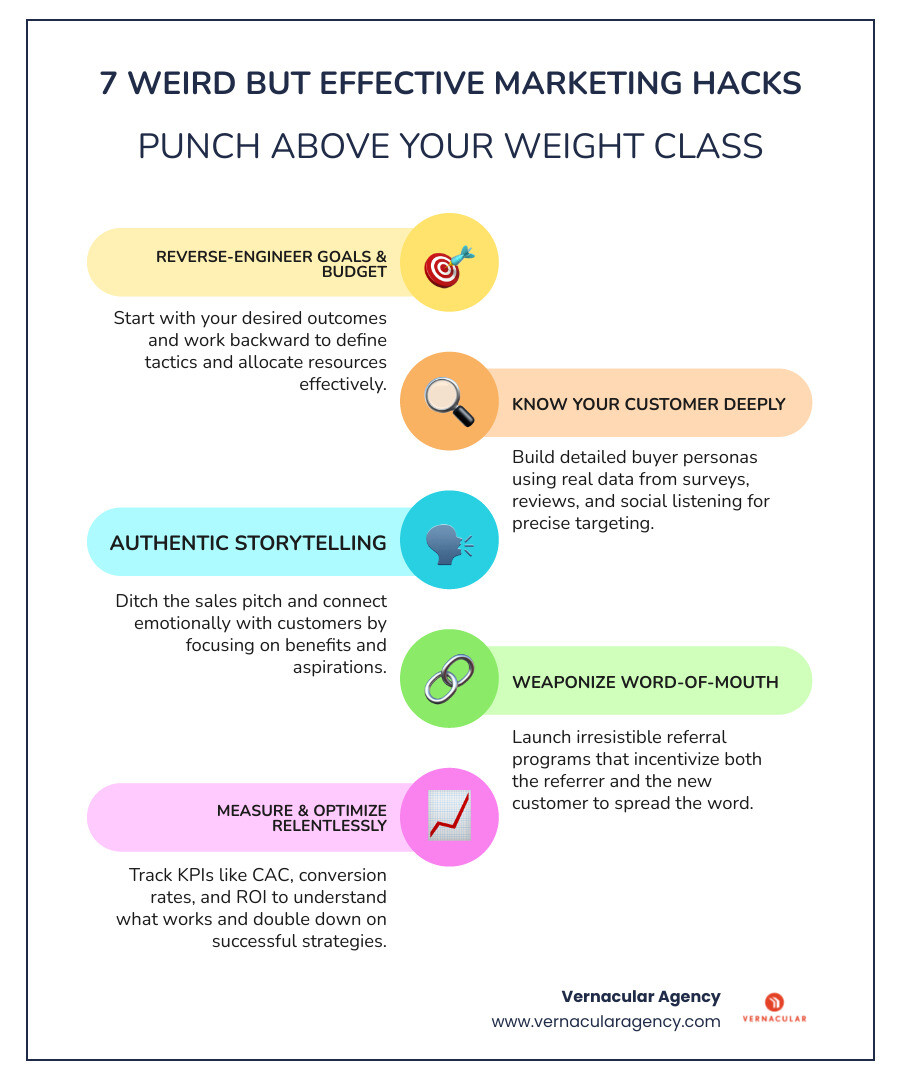 7 WEIRD BUT EFFECTIVE MARKETING HACKS

PUNCH ABOVE YOUR WEIGHT CLASS

REVERSE-ENGINEER GOALS & BUDGET

Start with your desired outcomes and work backward to define tactics and allocate resources effectively.

KNOW YOUR CUSTOMER DEEPLY

Build detailed buyer personas using real data from surveys, reviews, and social listening for precise targeting.

AUTHENTIC STORYTELLING

Ditch the sales pitch and connect emotionally with customers by focusing on benefits and aspirations.

WEAPONIZE WORD-OF-MOUTH

Launch irresistible referral programs that incentivize both the referrer and the new customer to spread the word.

MEASURE & OPTIMIZE RELENTLESSLY

Track KPIs like CAC, conversion rates, and ROI to understand what works and double down on successful strategies.

Vernacular Agency
www.vernacularagency.com

VERNACULAR