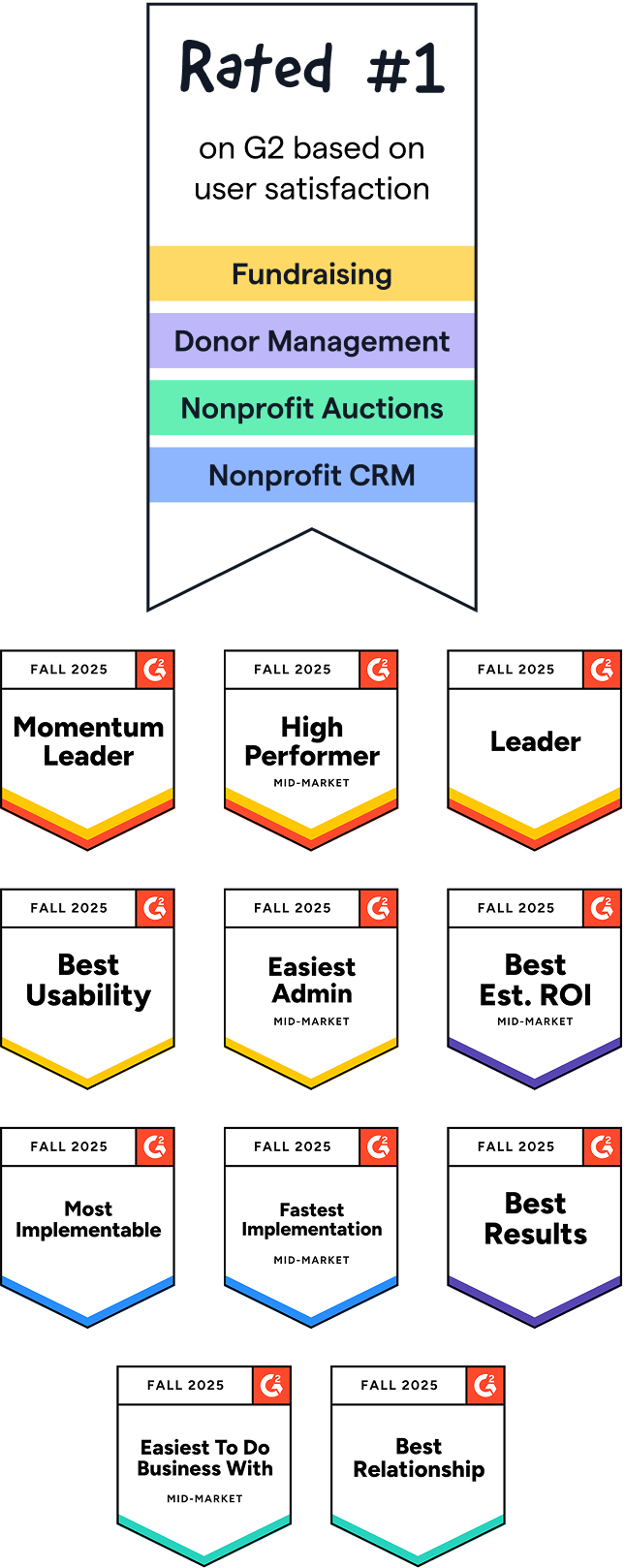 Rated #1

on G2 based on user satisfaction

Fundraising

Donor Management

Nonprofit Auctions

Nonprofit CRM

FALL 2025
Momentum Leader

FALL 2025
High Performer
MID-MARKET

FALL 2025
Leader

FALL 2025
Best Usability

FALL 2025
Easiest Admin
MID-MARKET

FALL 2025
Best Est. ROI
MID-MARKET

FALL 2025
Most Implementable

FALL 2025
Fastest Implementation
MID-MARKET

FALL 2025
Best Results

FALL 2025
Easiest To Do Business With
MID-MARKET

FALL 2025
Best Relationship