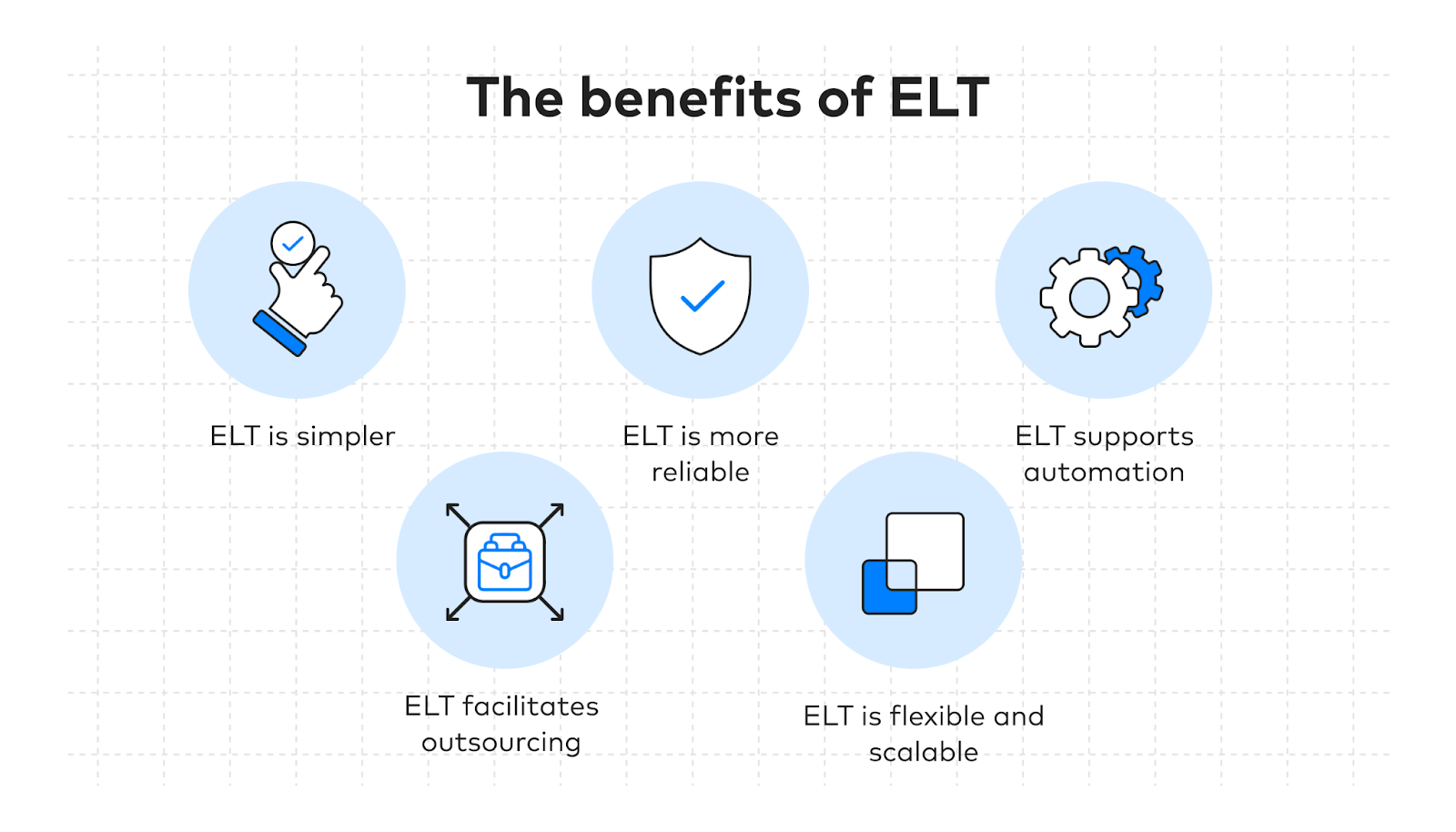 The benefits of ELT

ELT is simpler

ELT is more reliable

ELT supports automation

ELT facilitates outsourcing

ELT is flexible and scalable