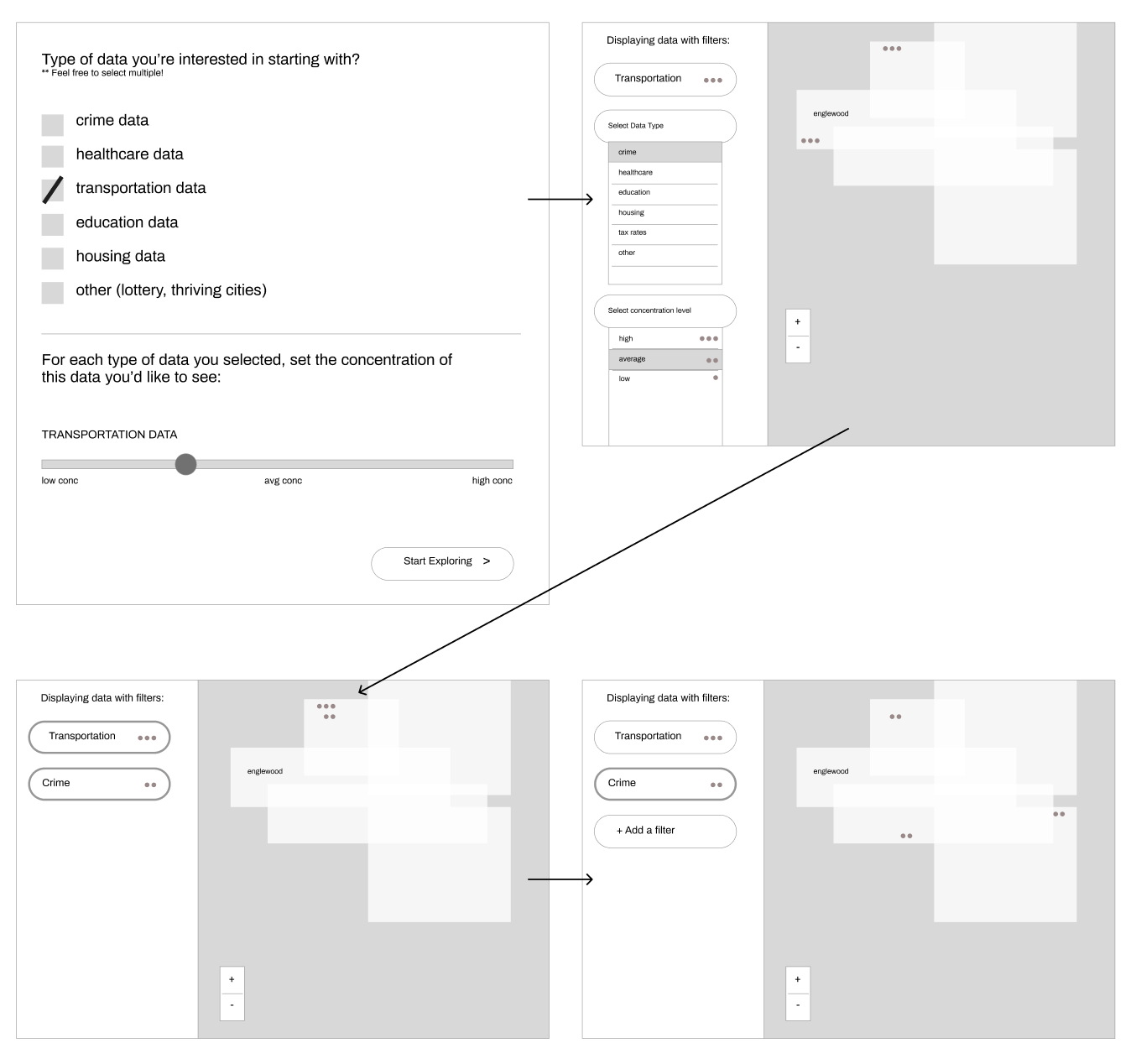 Type of data you're interested in starting with?
** Feel free to select multiple!

crime data
healthcare data
transportation data
education data
housing data
other (lottery, thriving cities)

For each type of data you selected, set the concentration of this data you'd like to see:

TRANSPORTATION DATA

low conc
avg conc
high conc

Start Exploring >

Displaying data with filters:

Transportation

Select Data Type

crime
healthcare
education
housing
tax rates
other

Select concentration level

high
average
low

englewood

+
-

Displaying data with filters:

Transportation

Crime

englewood

+
-

Displaying data with filters:

Transportation

Crime

+ Add a filter

englewood

+
-