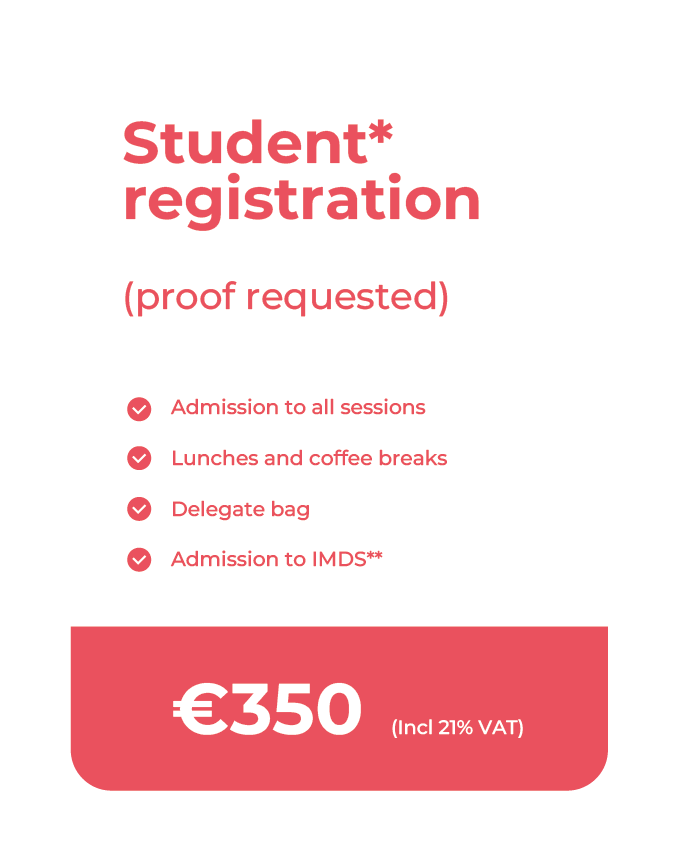 Student*
registration

(proof requested)

✓ Admission to all sessions
✓ Lunches and coffee breaks
✓ Delegate bag
✓ Admission to IMDS**

€350 (Incl 21% VAT)