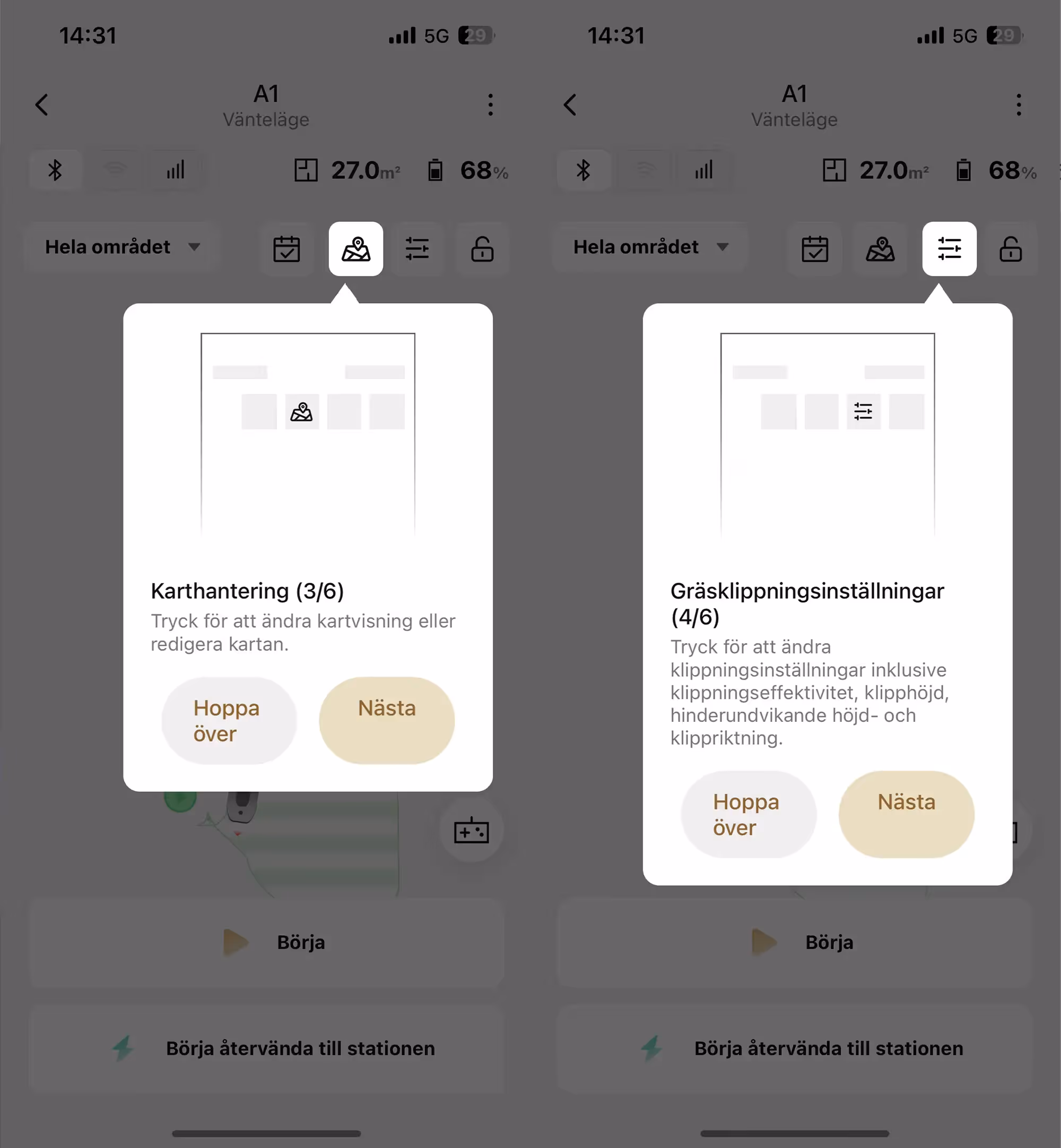 14:31 5G 29

A1
Vänteläge

27.0m² 68%

Hela området

Karthantering (3/6)
Tryck för att ändra kartvisning eller redigera kartan.

Hoppa över

Nästa

Börja

Börja återvända till stationen

14:31 5G 29

A1
Vänteläge

27.0m² 68%

Hela området

Gräsklippningsinställningar (4/6)
Tryck för att ändra klippningsinställningar inklusive klippningseffektivitet, klipphöjd, hinderundvikande höjd- och klippriktning.

Hoppa över

Nästa

Börja

Börja återvända till stationen