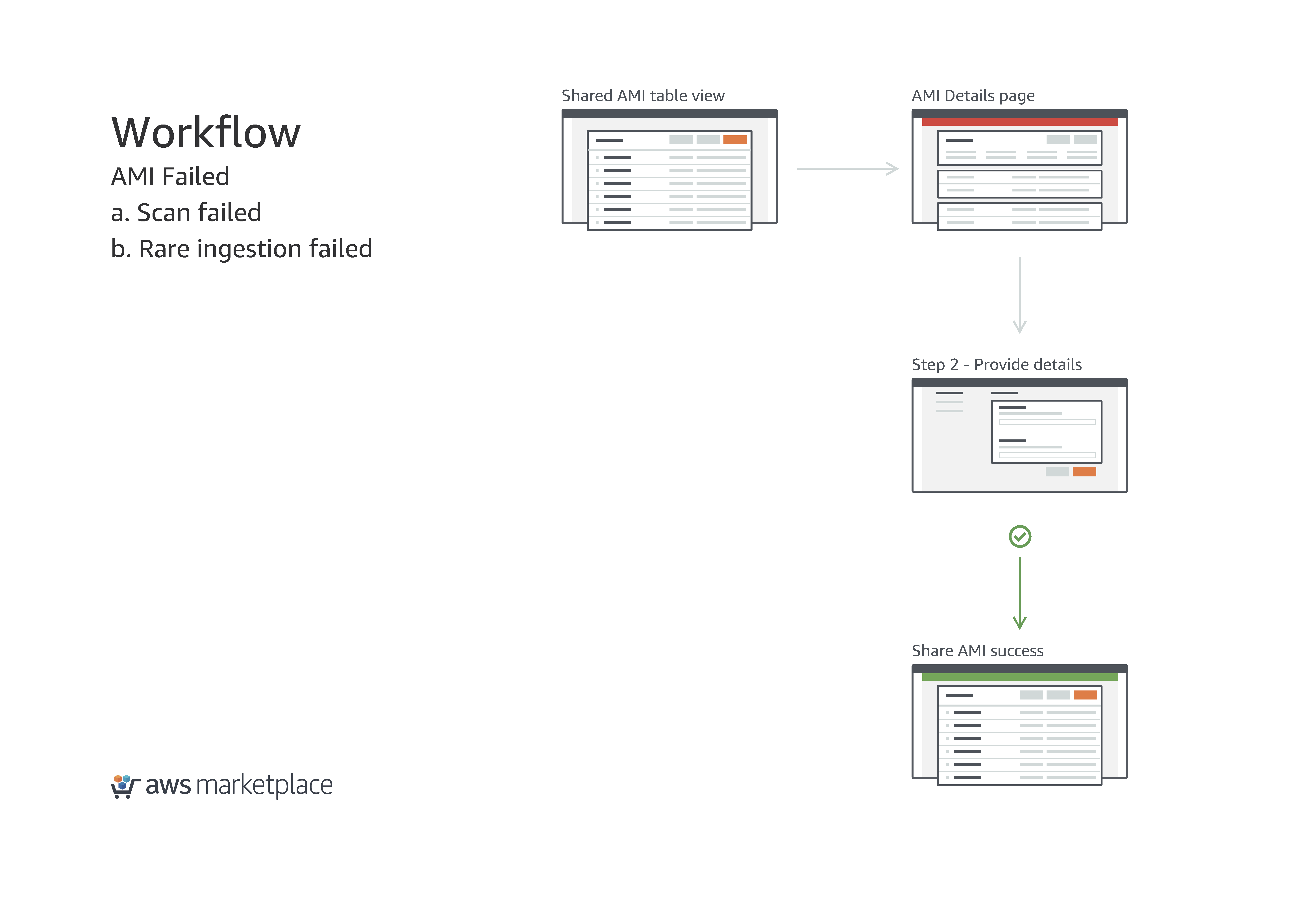 Workflow

AMI Failed

a. Scan failed

b. Rare ingestion failed

Shared AMI table view

AMI Details page

Step 2 - Provide details

Share AMI success

aws marketplace