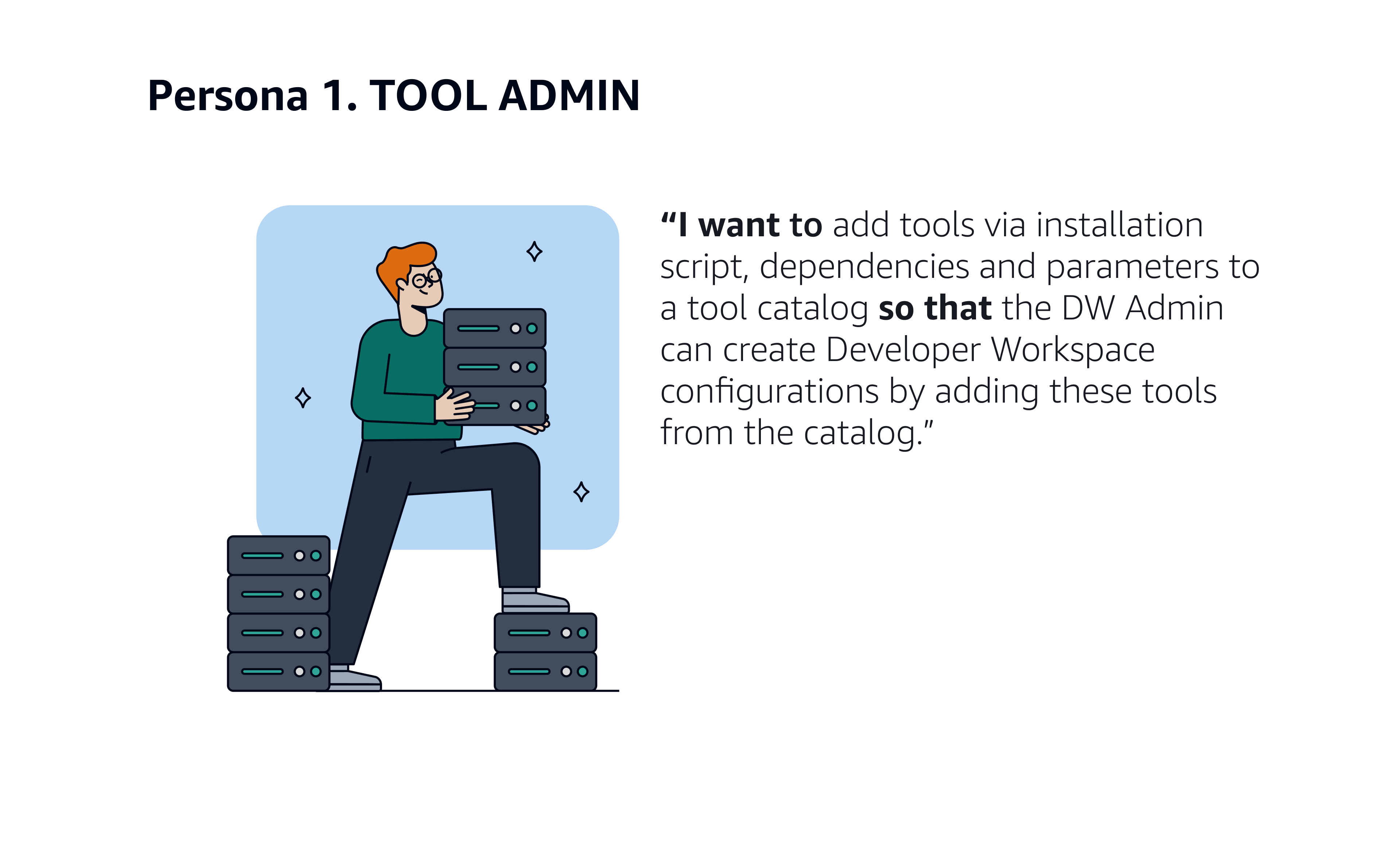 Persona 1. TOOL ADMIN

“I want to add tools via installation script, dependencies and parameters to a tool catalog so that the DW Admin can create Developer Workspace configurations by adding these tools from the catalog.”